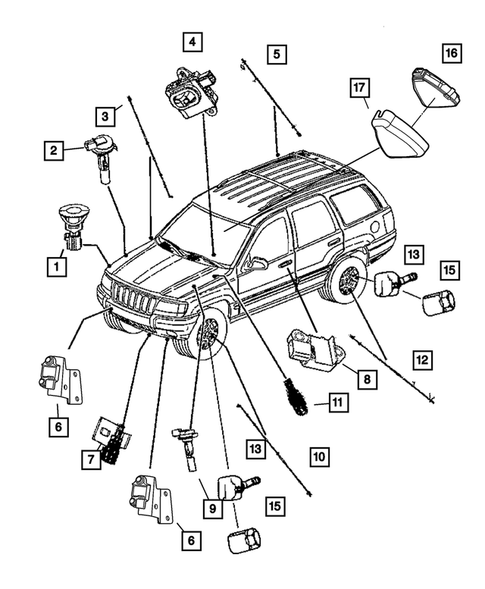 4
5
16
17
3
2
1
13
15
12
8
11
6
7
13
10
9
15
6