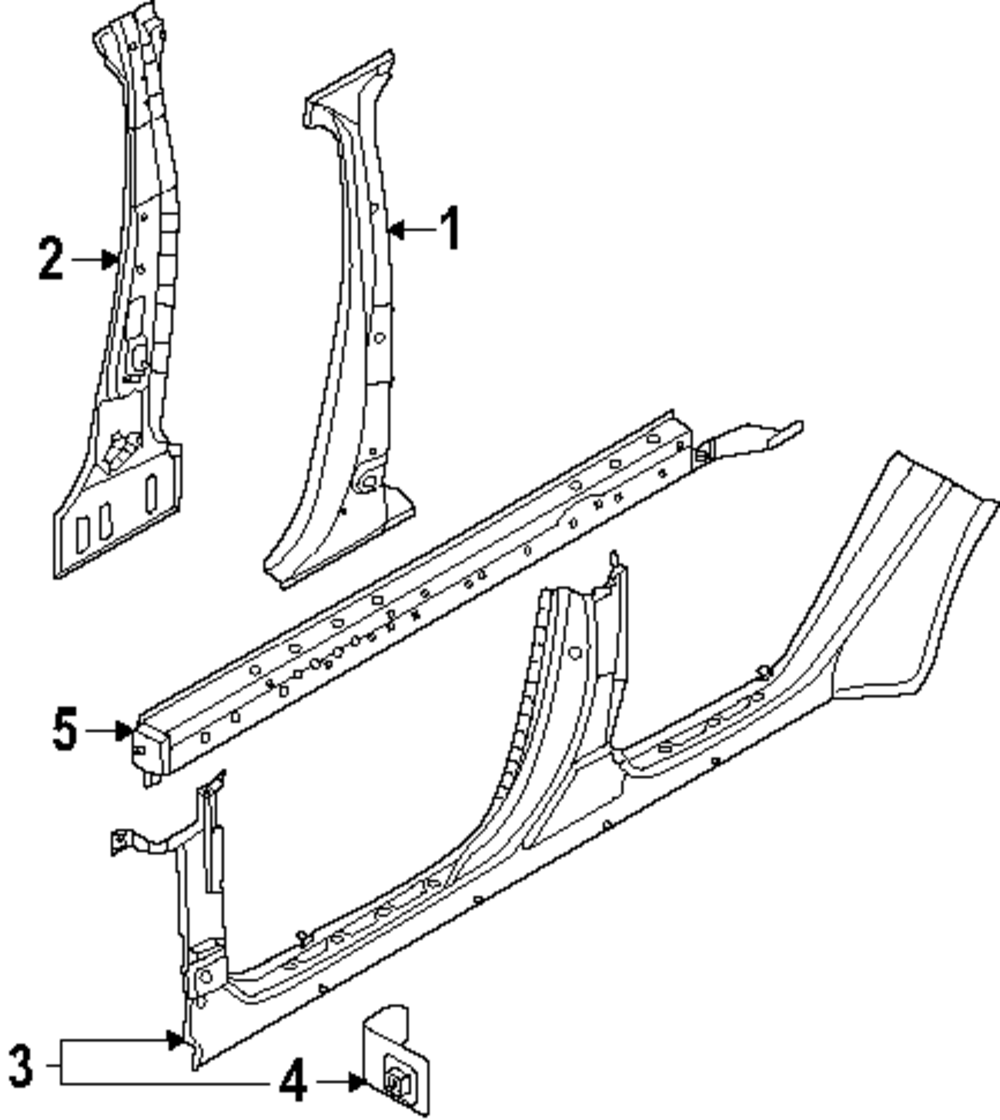 2
1
5
3
4