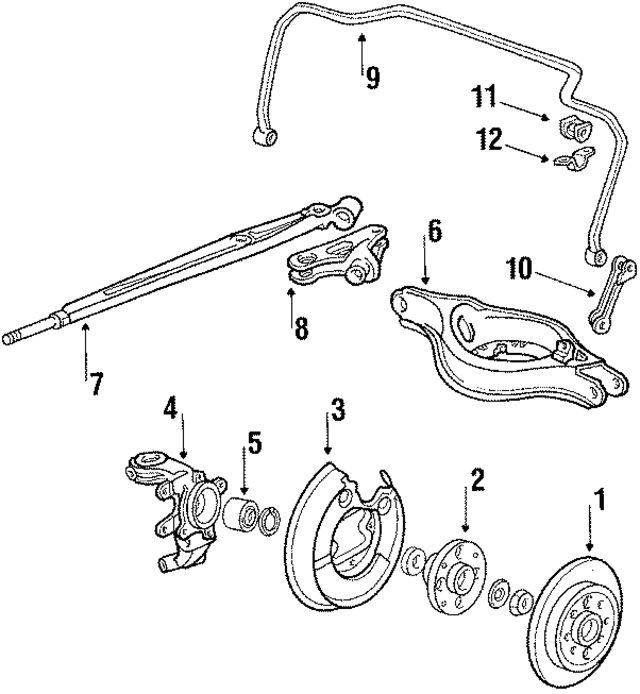 9
11
12
6
10
8
7
4
5
3
2
1