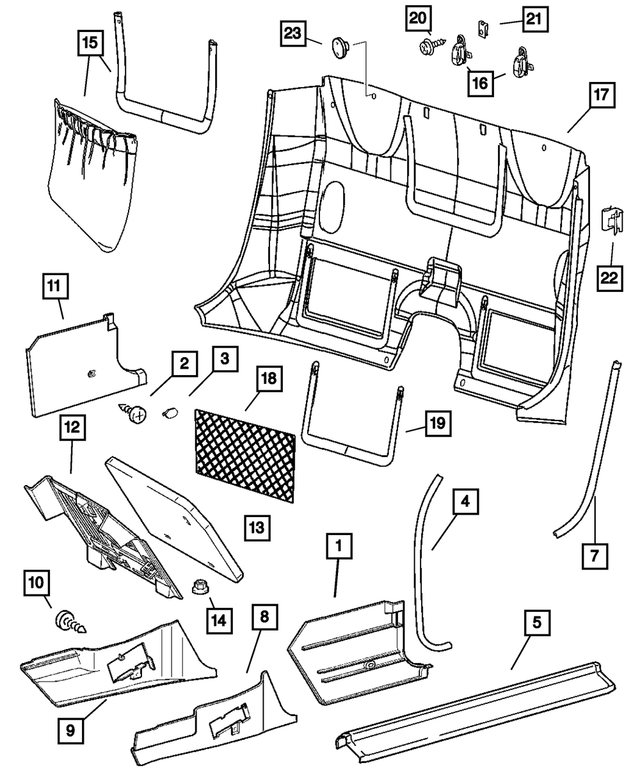 15
23
20
21
16
17
22
11
2
3
18
19
12
13
4
7
10
14
1
8
5
9