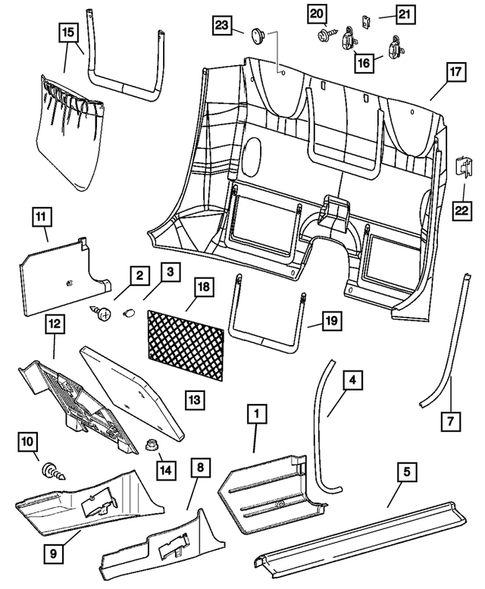 15
23
20
21
16
17
22
11
2
3
18
19
12
13
4
7
1
10
14
8
5
9