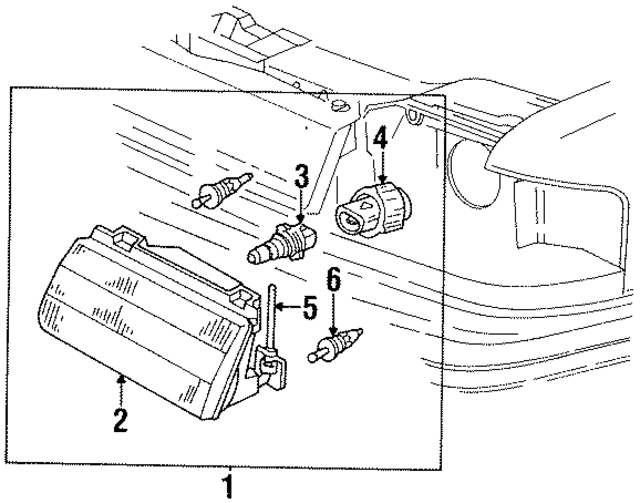 4
3
6
5
2
1