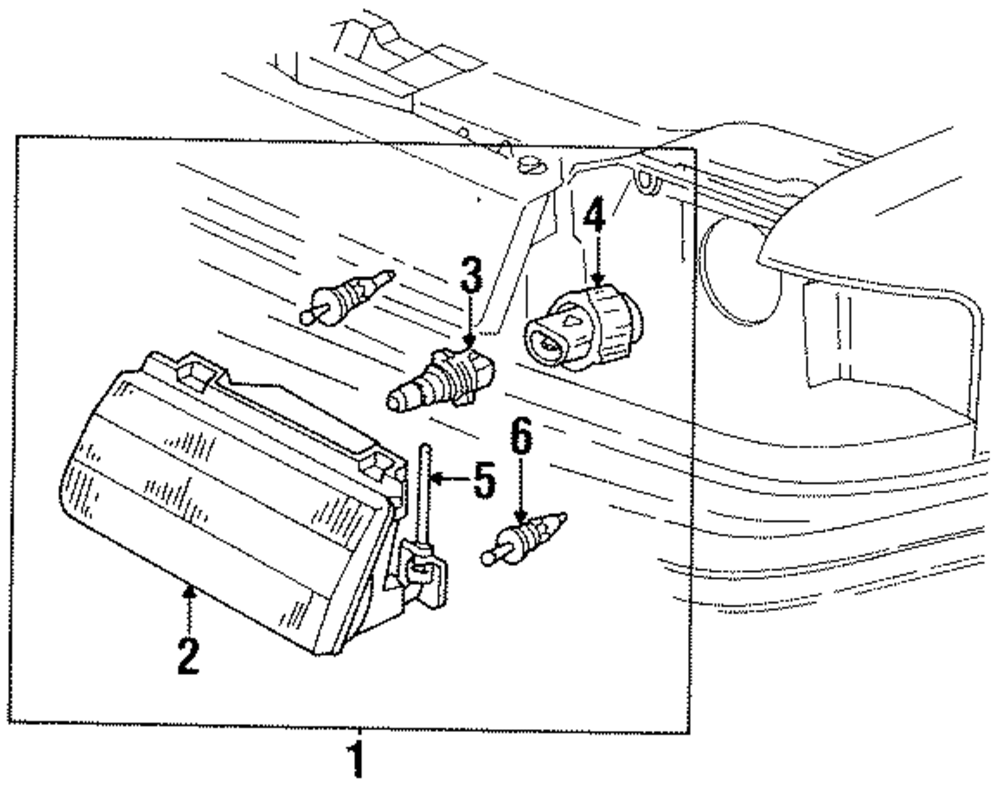 4
3
6
5
2
1