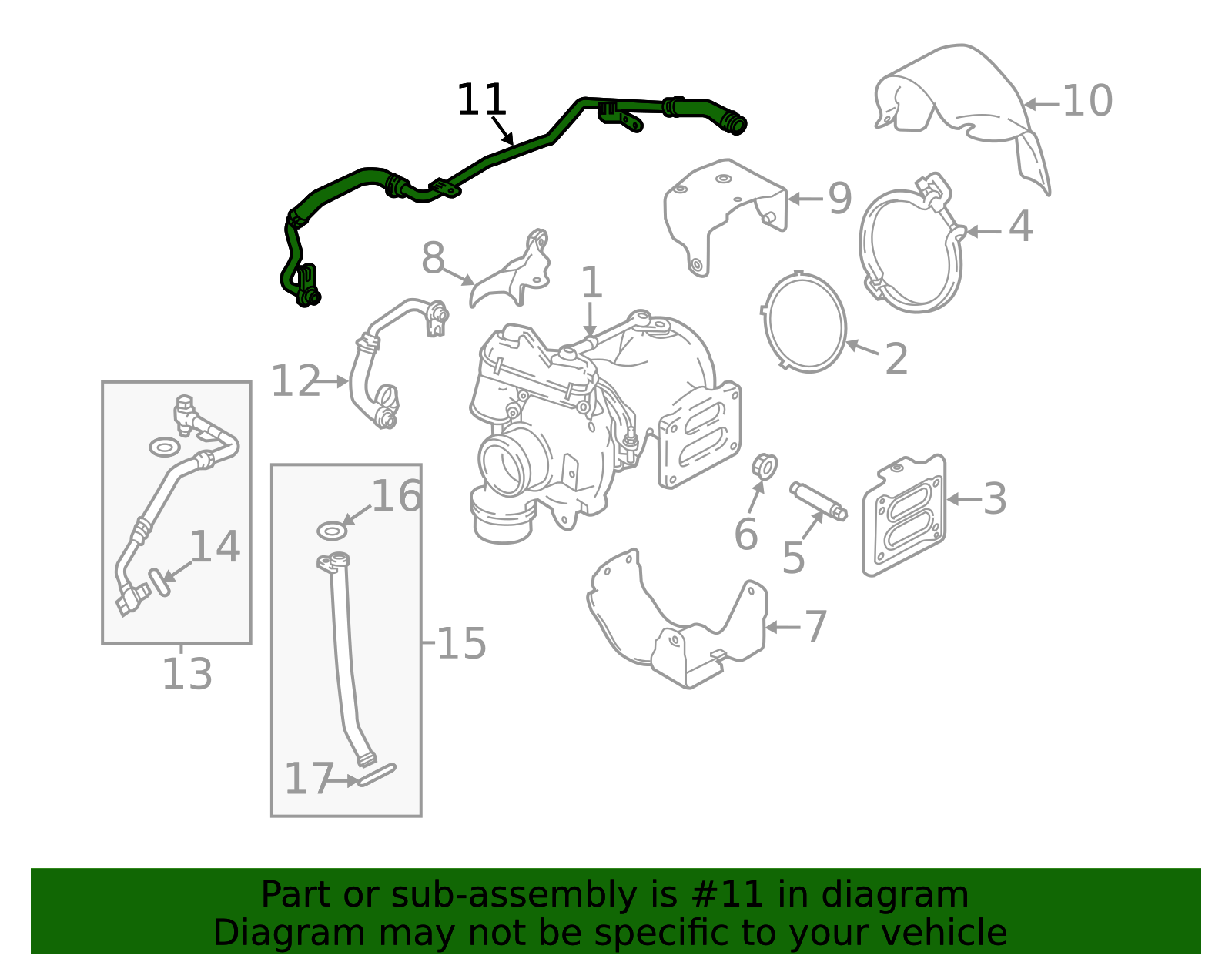 11
10
9
4
8
1
2
12
16
14
3
6
5
7
15
13
17

Part or sub-assembly is #11 in diagram
Diagram may not be specific to your vehicle