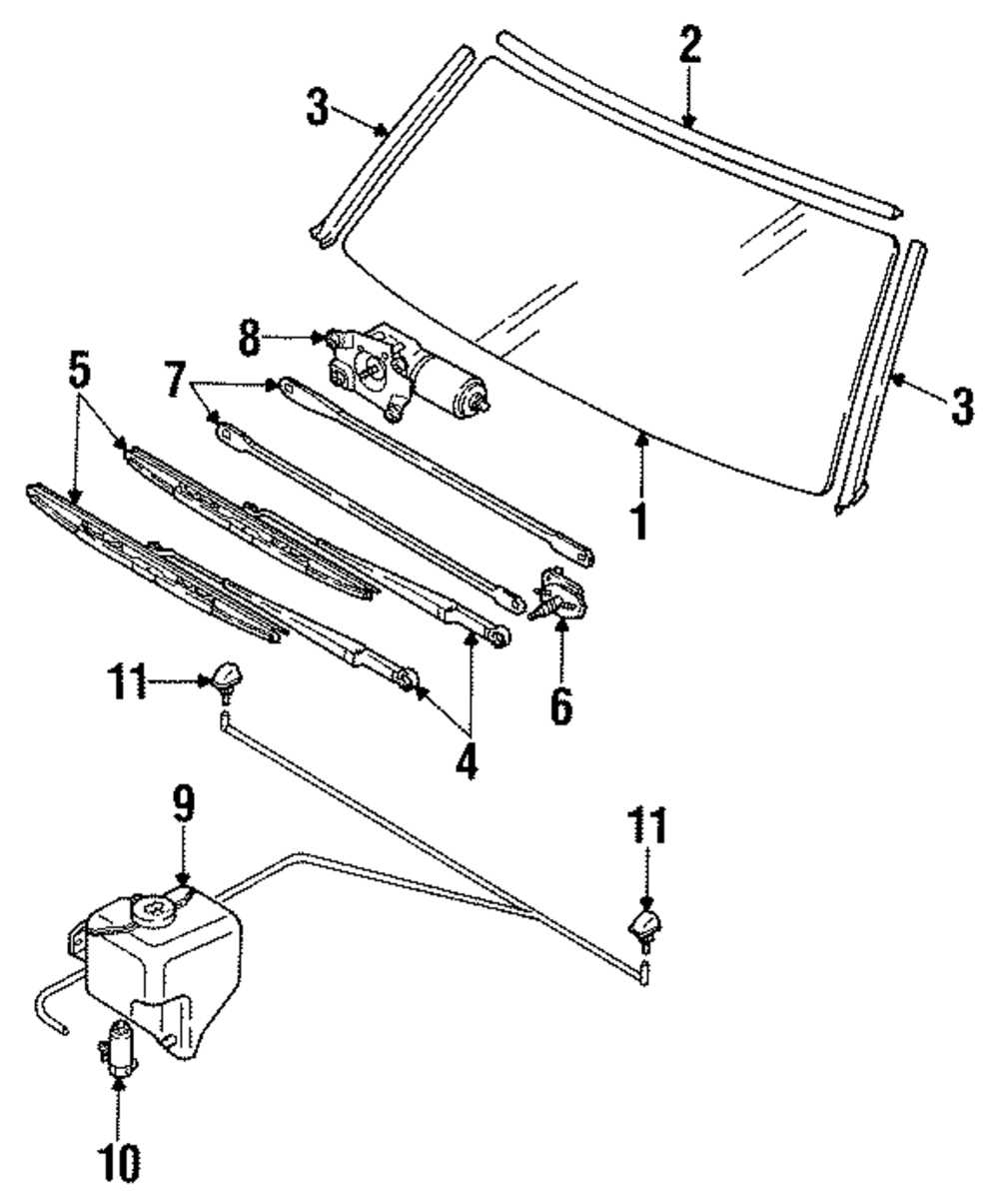 2
3
3
8
5
7
1
6
11
4
9
11
10