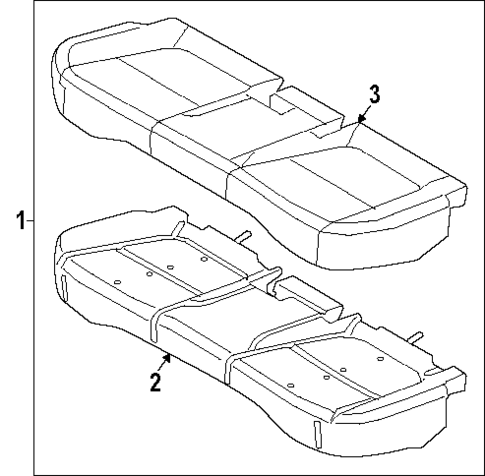 3
1
2