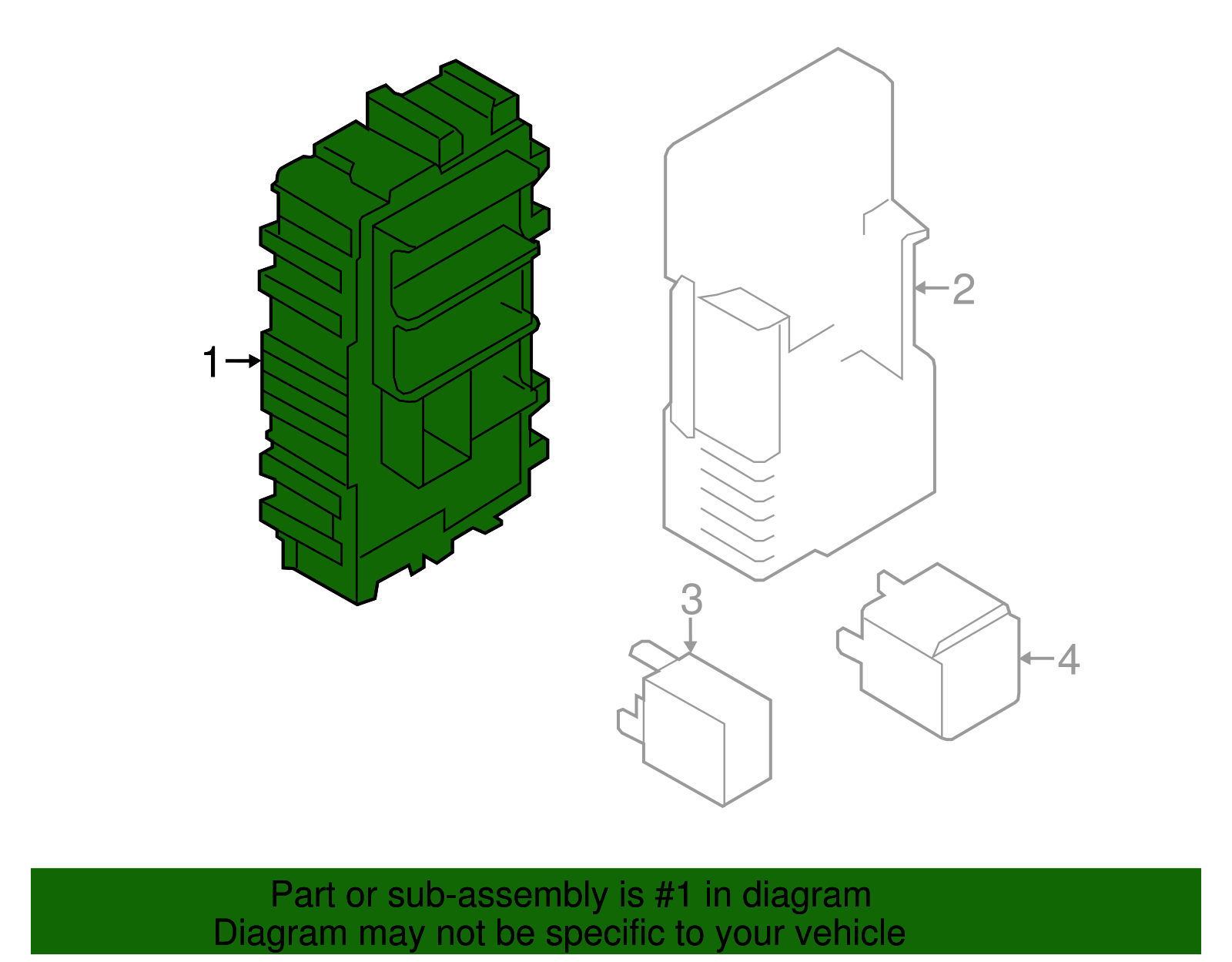 1
2
3
4
Part or sub-assembly is #1 in diagram
Diagram may not be specific to your vehicle