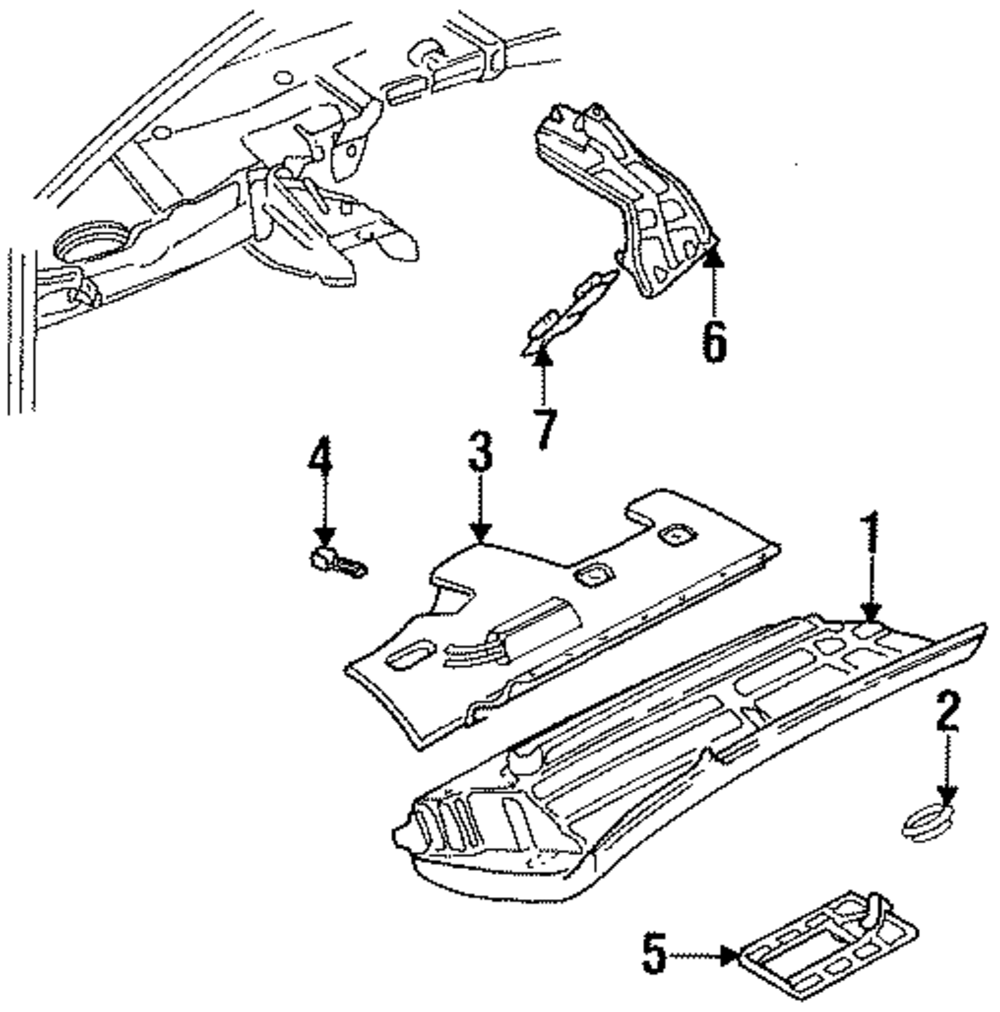 6
7
4
3
1
2
5