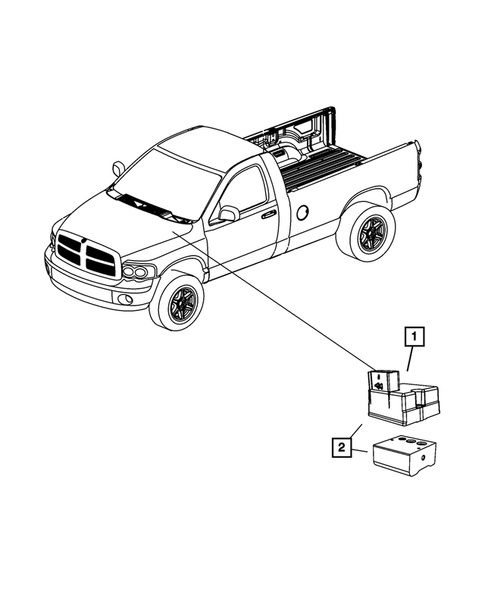 1

2