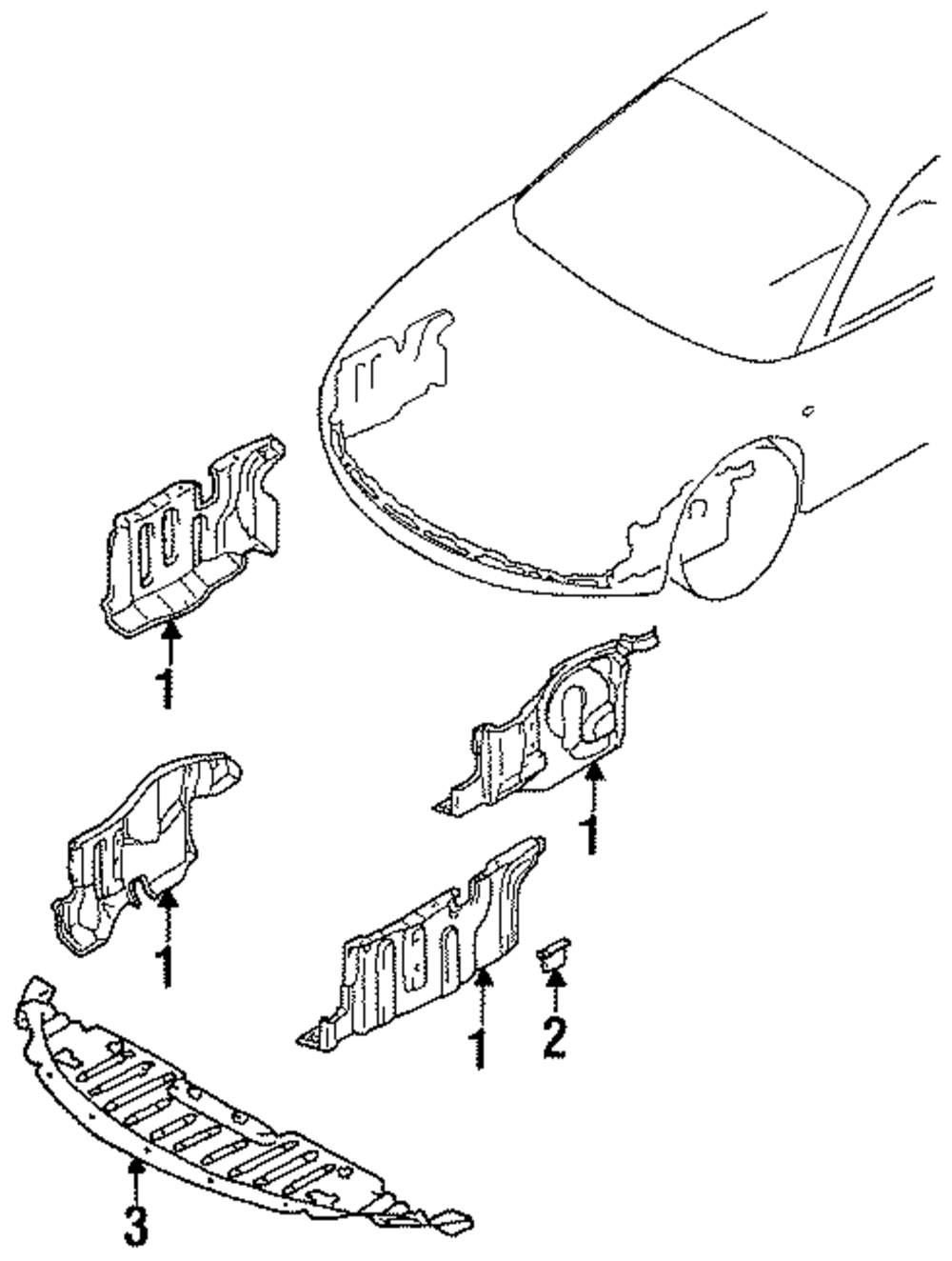 1
1
1
1
2
3