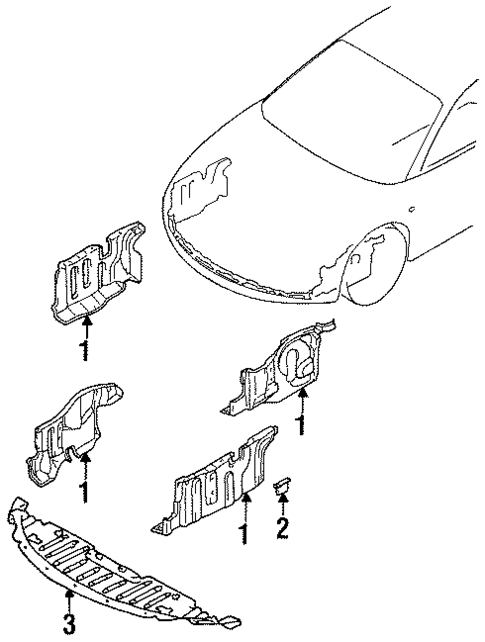 1
1
1
1
2
3