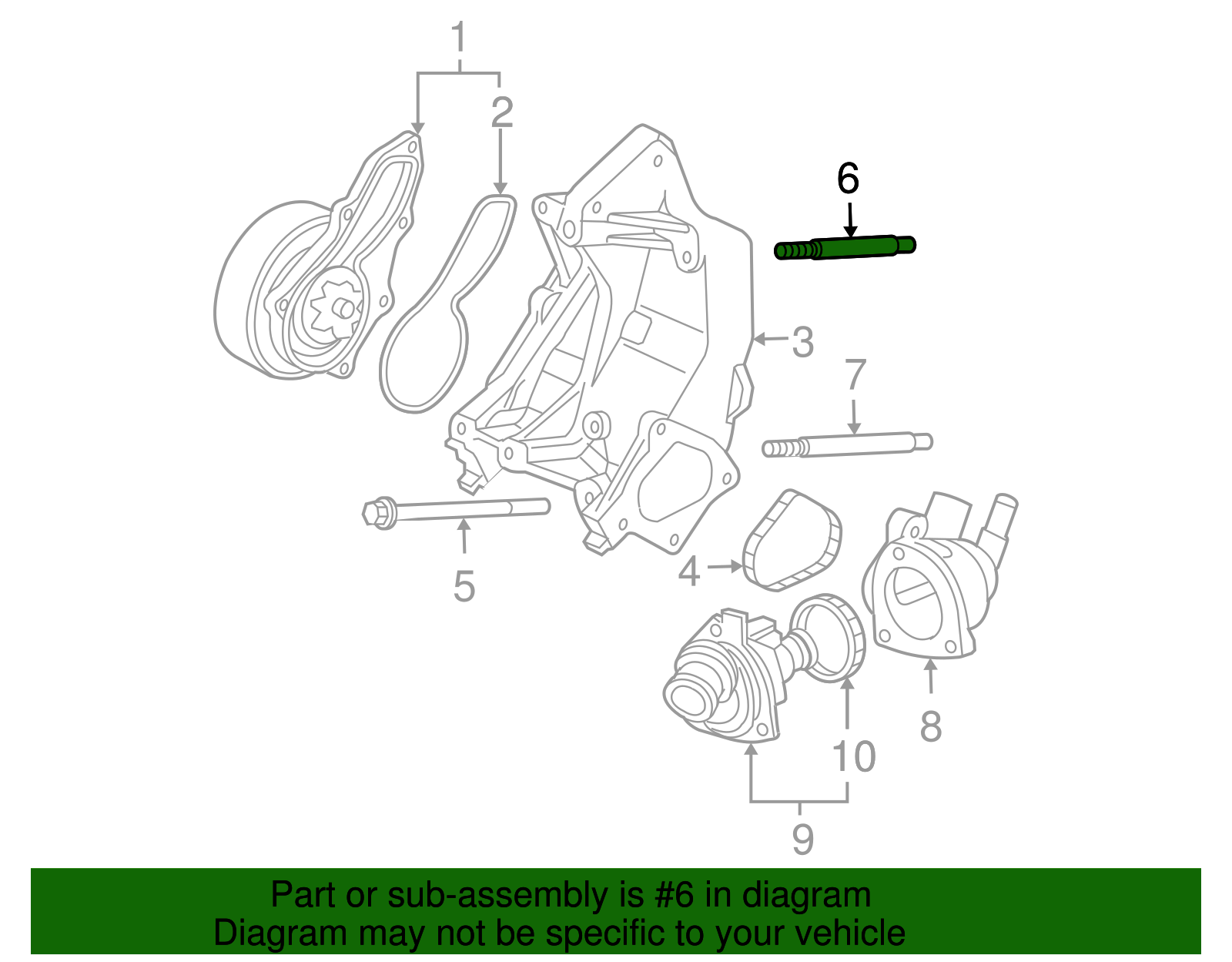 1
2
6
3
7
5
4
8
10
9

Part or sub-assembly is #6 in diagram
Diagram may not be specific to your vehicle