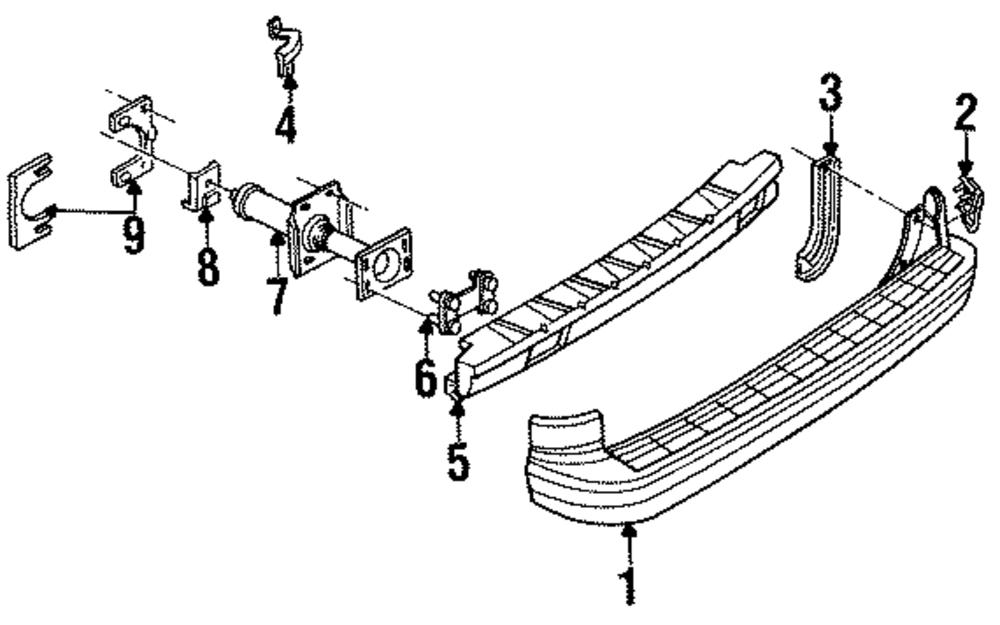 4
3
2
9
8
7
6
5
1