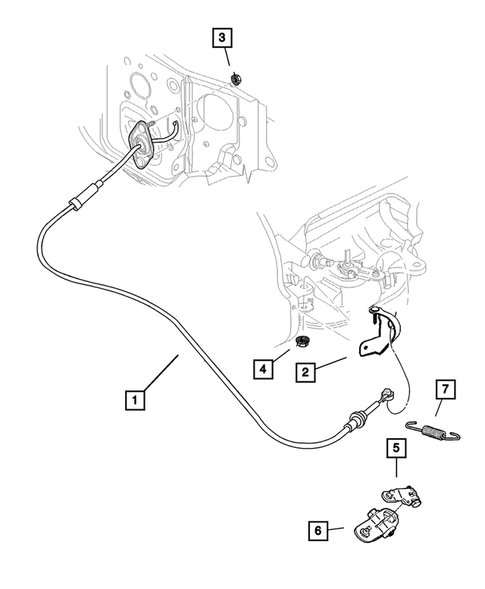 3

4

2

1

7

5

6