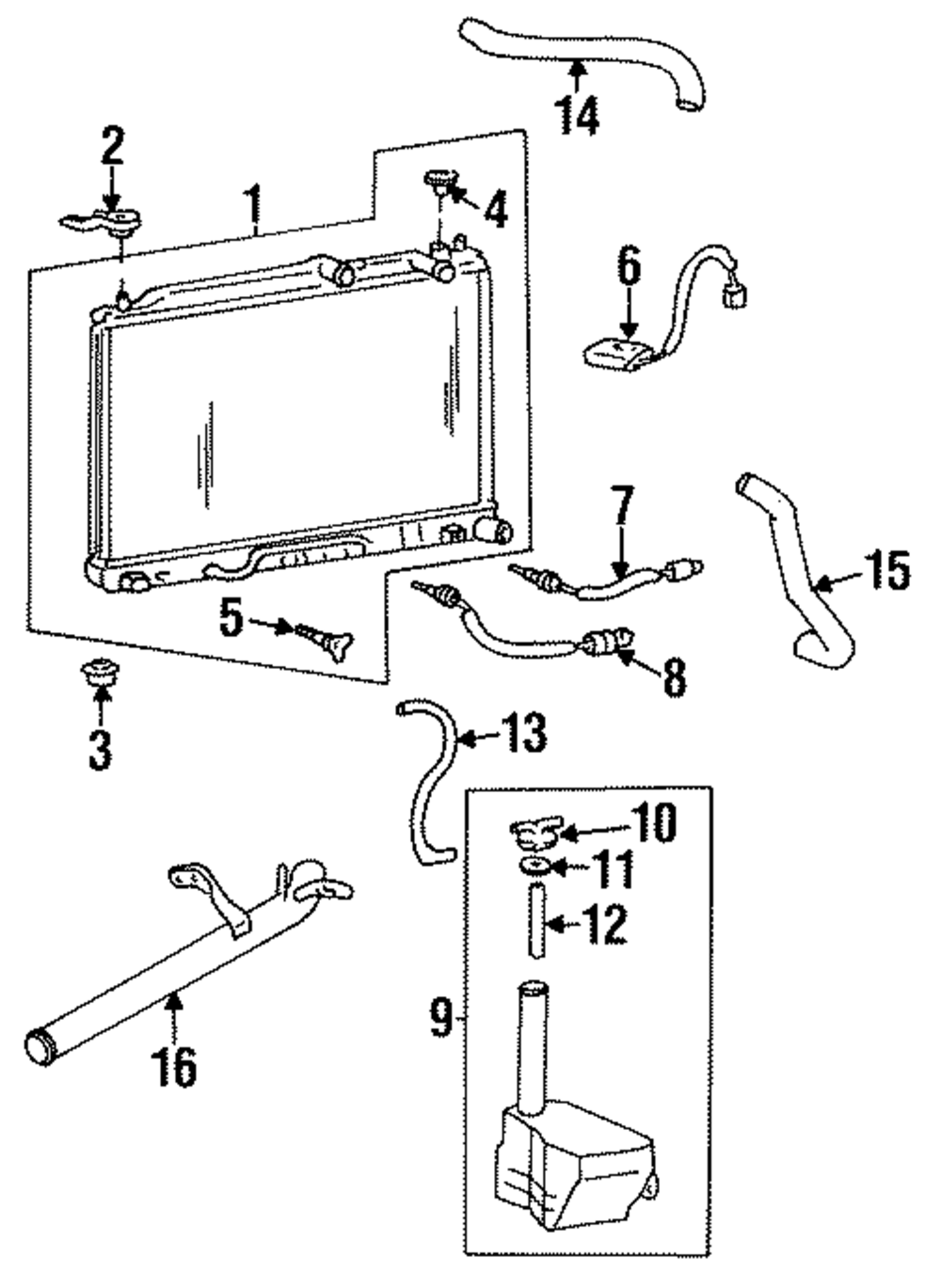 14
2
1
4
6
7
15
5
8
3
13
10
11
12
9
16