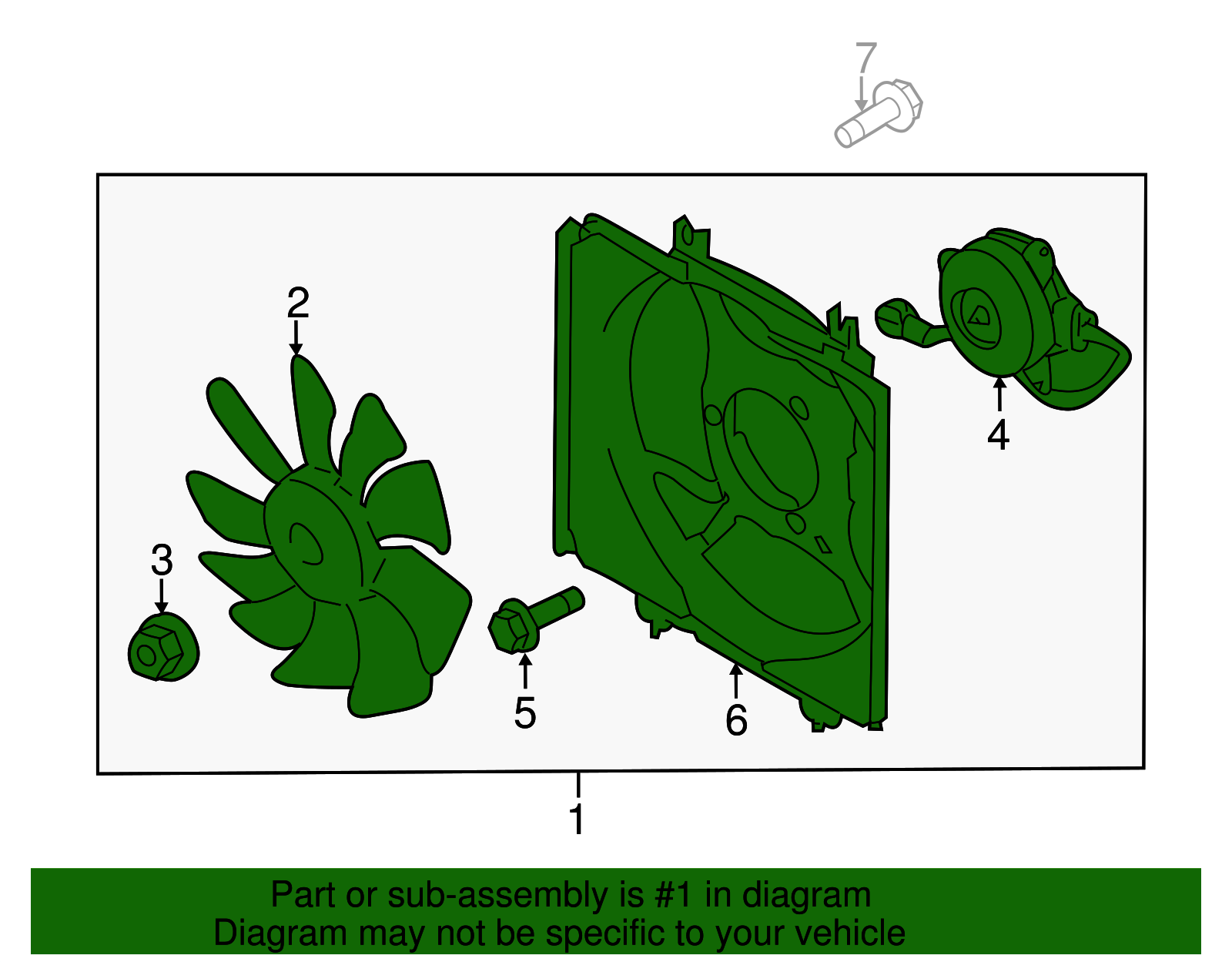 7

2

4

3

5

6

1

Part or sub-assembly is #1 in diagram
Diagram may not be specific to your vehicle