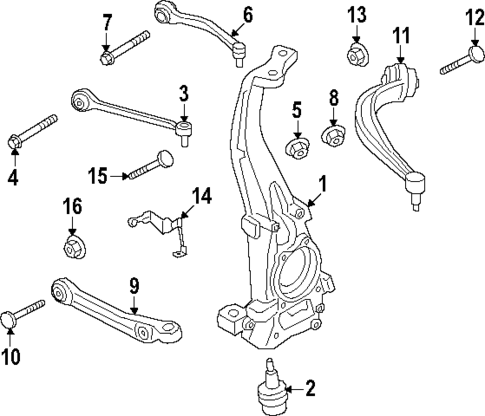 7
6
13
12
11
3
5
8
4
15
1
14
16
9
10
2