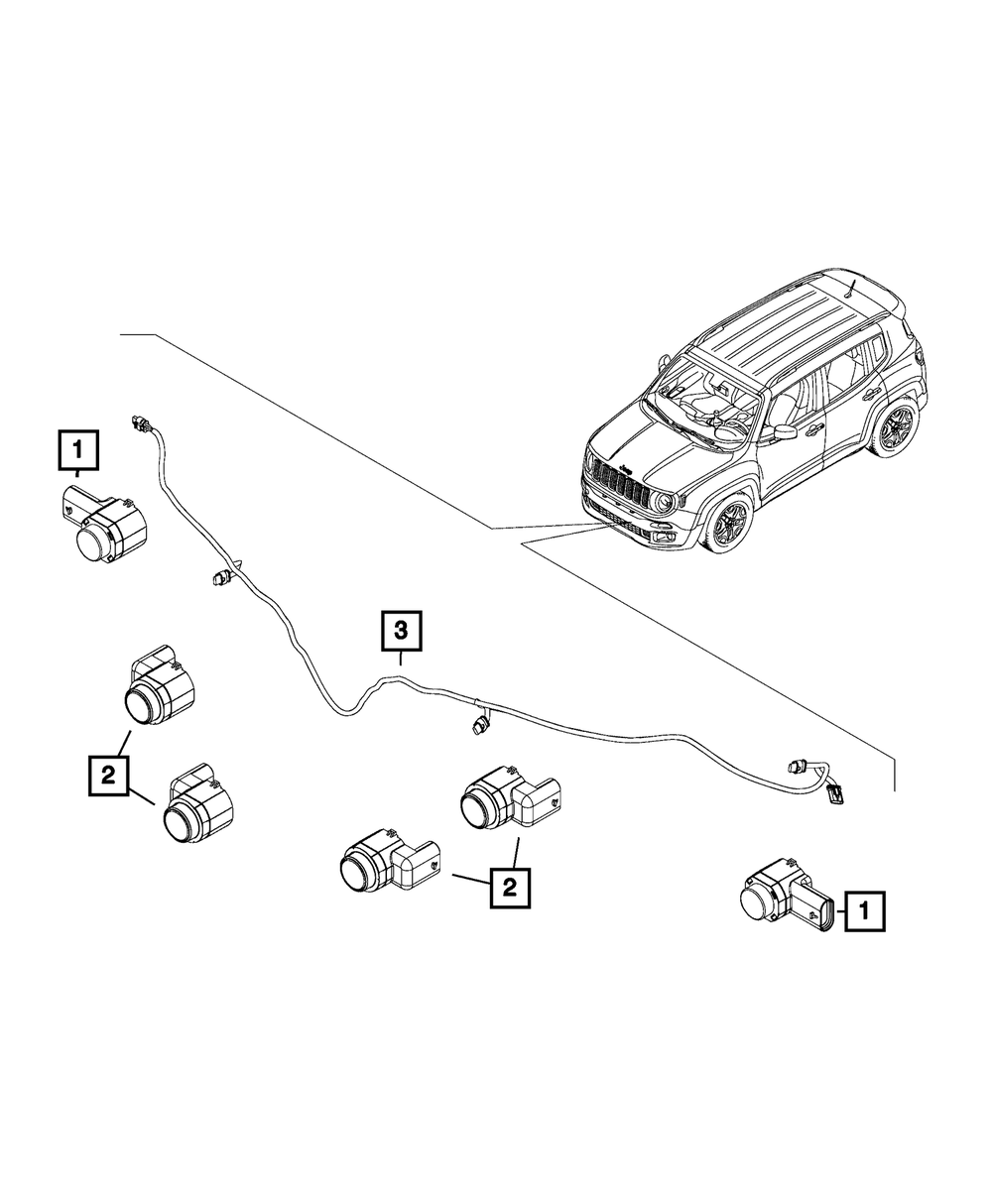 1

3

2

2

1