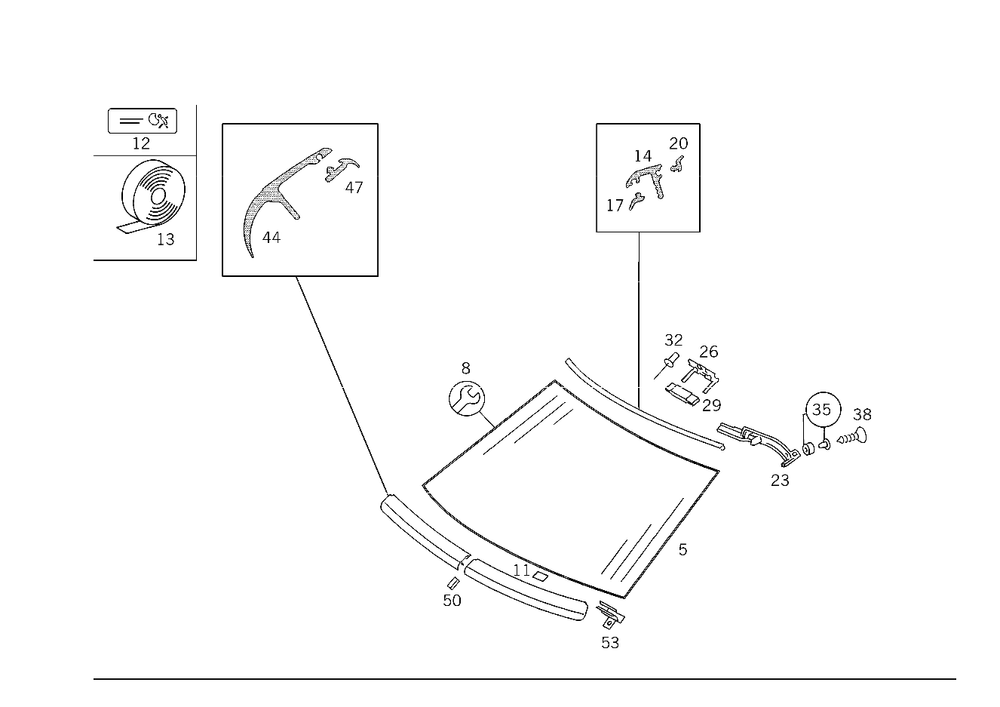 12
13
44
47
14
20
17
8
32
26
29
35
38
23
5
11
50
53