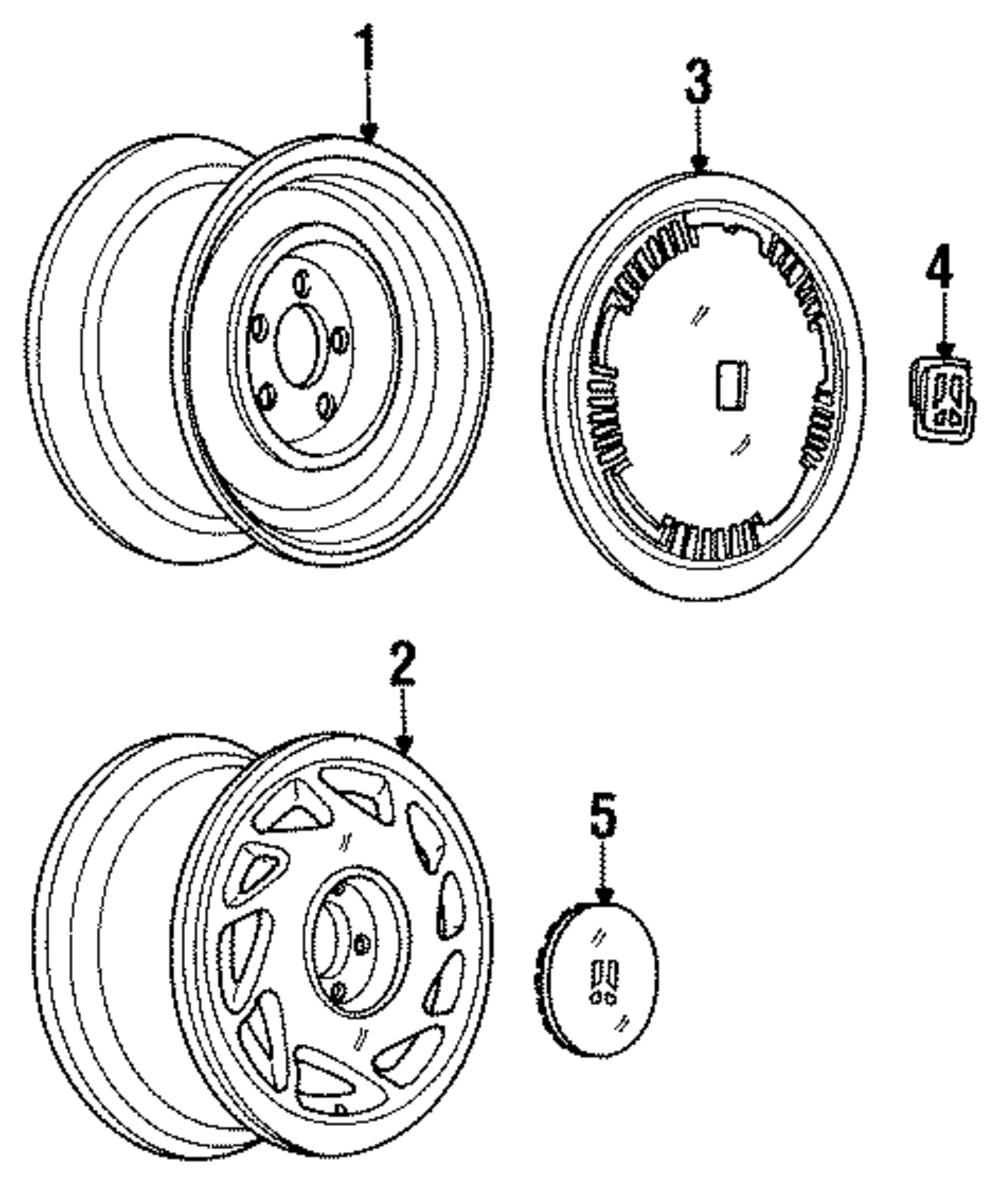 1
3
4
2
5