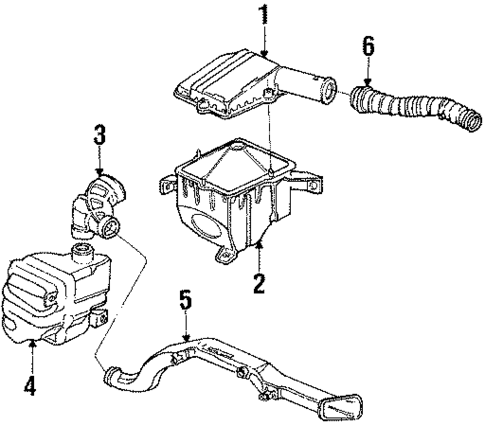 1
6
3
2
5
4