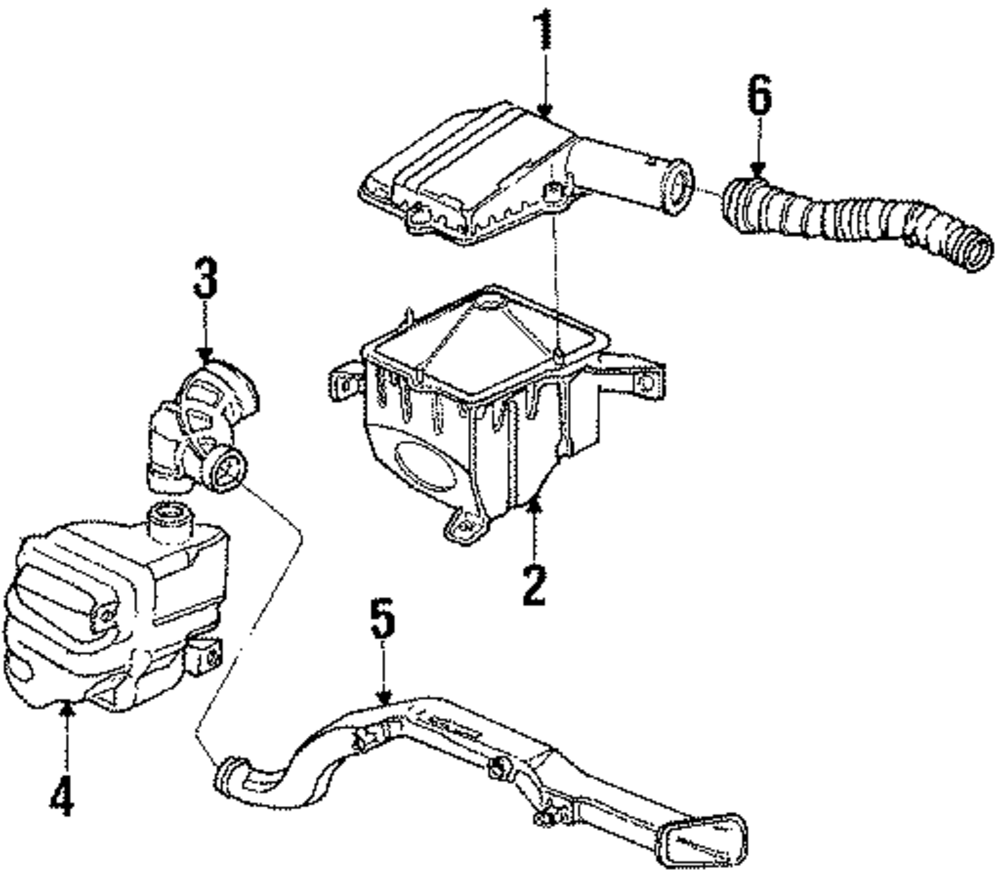 1
6
3
2
5
4