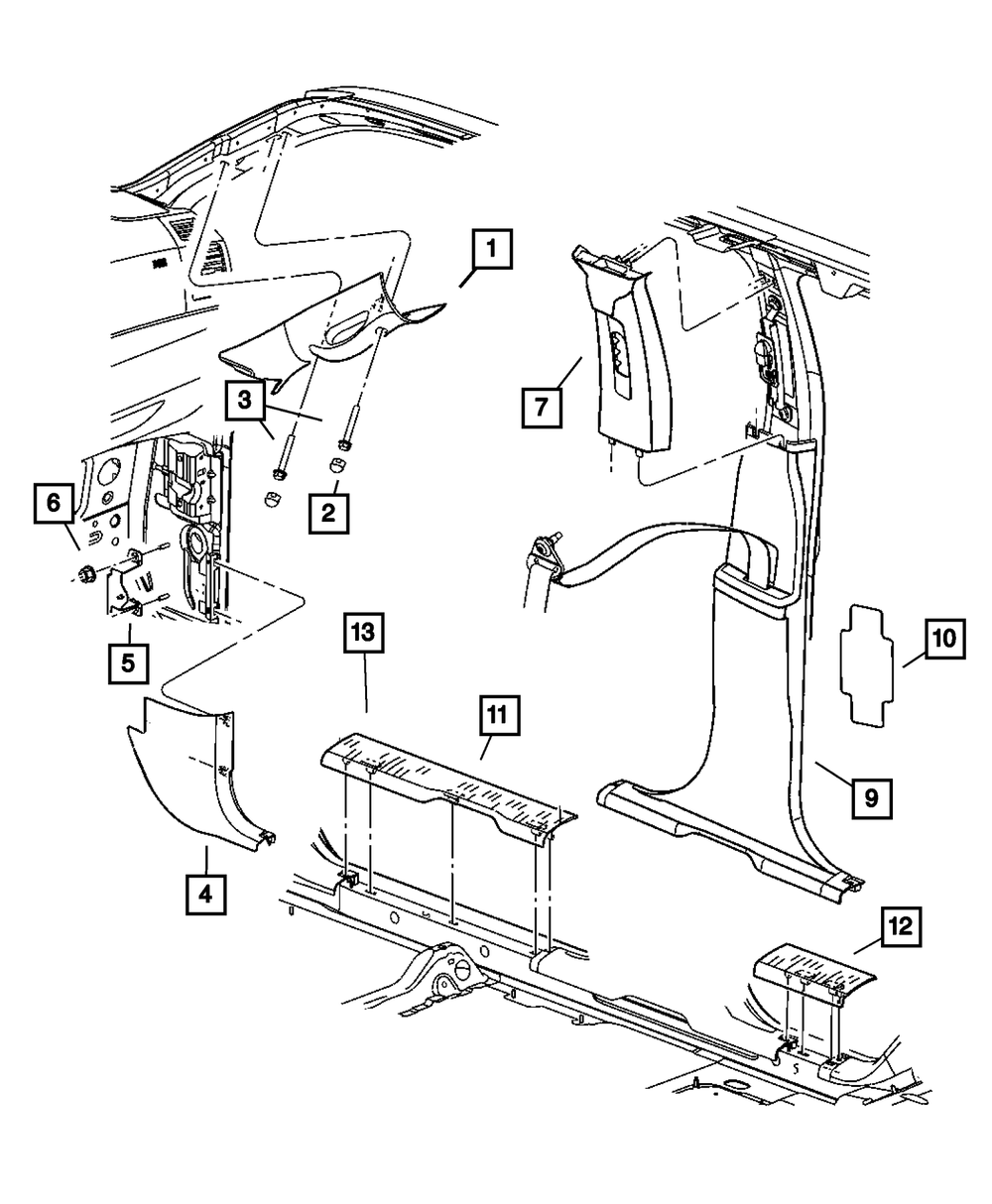 1
7
3
2
6
5
13
11
10
9
4
12