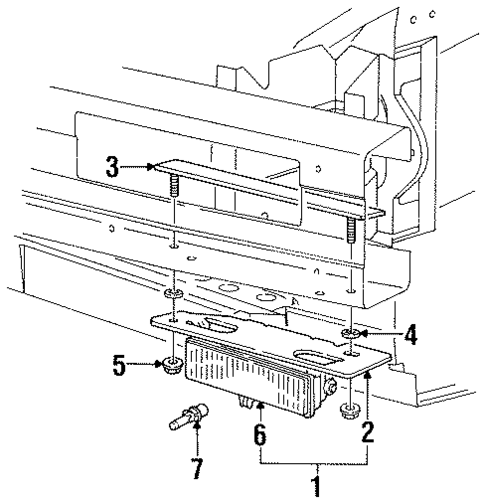 3
4
5
6
2
7
1