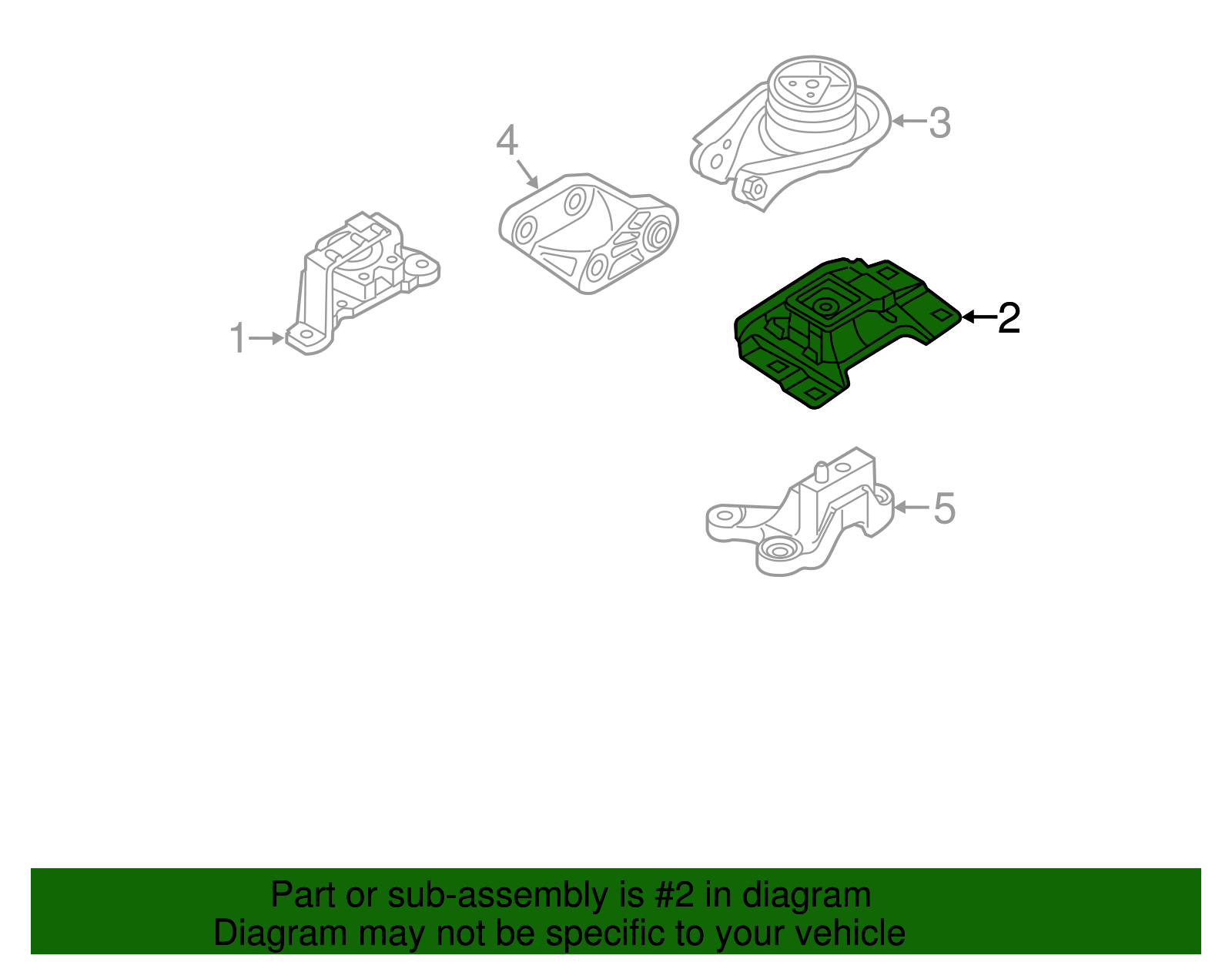 4
3
1
2
5
Part or sub-assembly is #2 in diagram
Diagram may not be specific to your vehicle