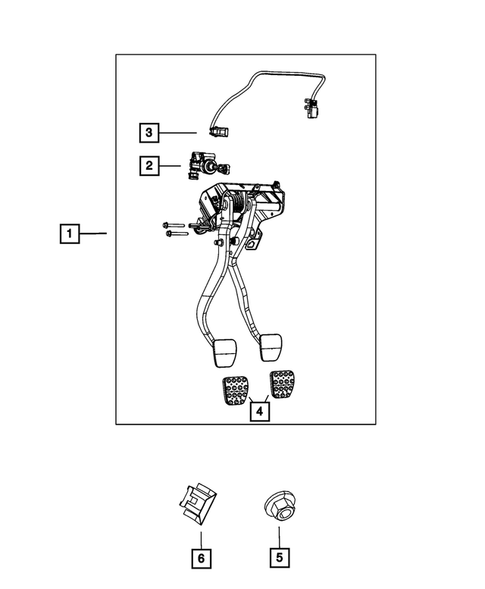 3
2
1
4
6
5