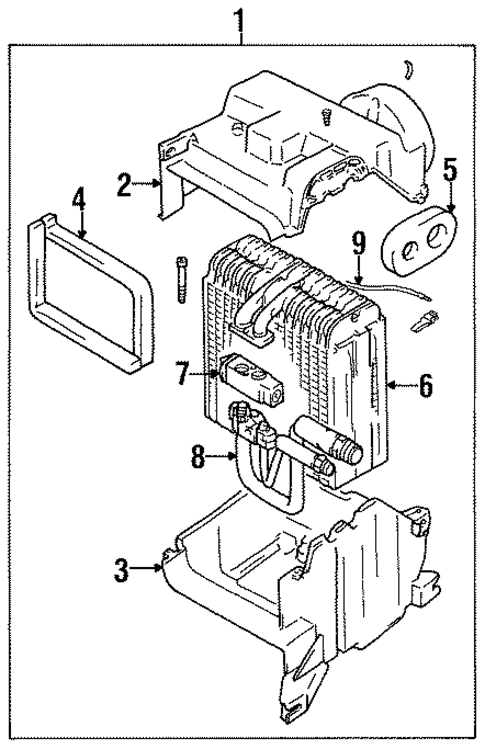 1
2
5
4
9
7
6
8
3