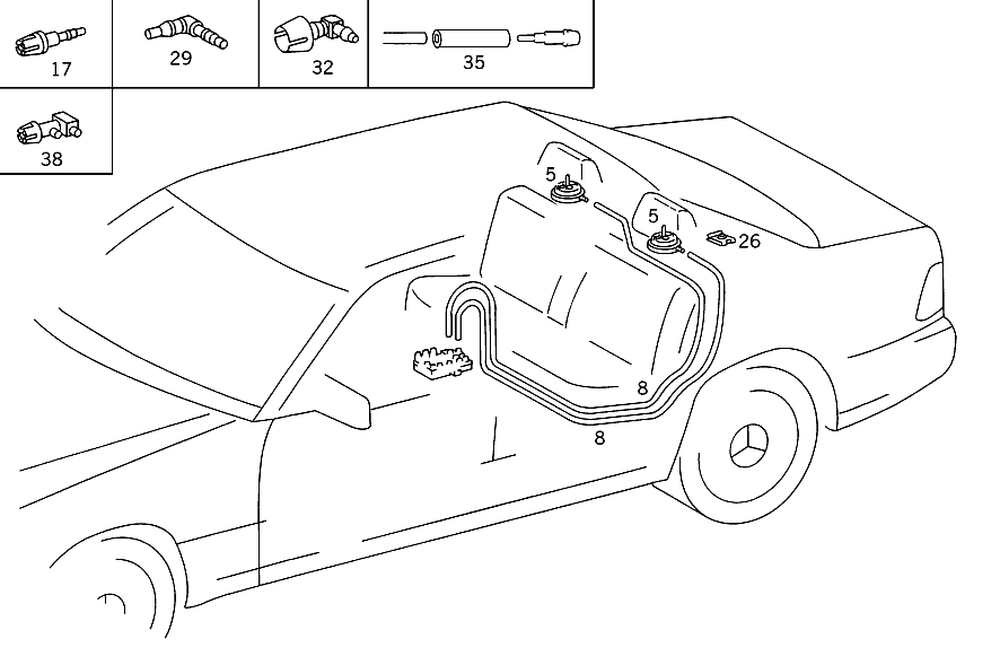 17

29

32

35

38

5

5

26

8

8