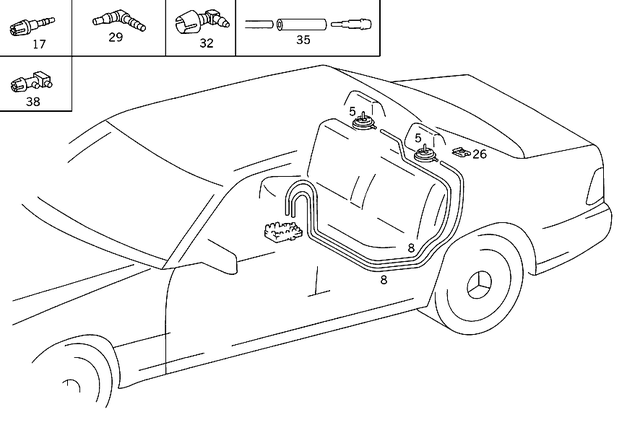 17
29
32
35
38
5
5
26
8
8