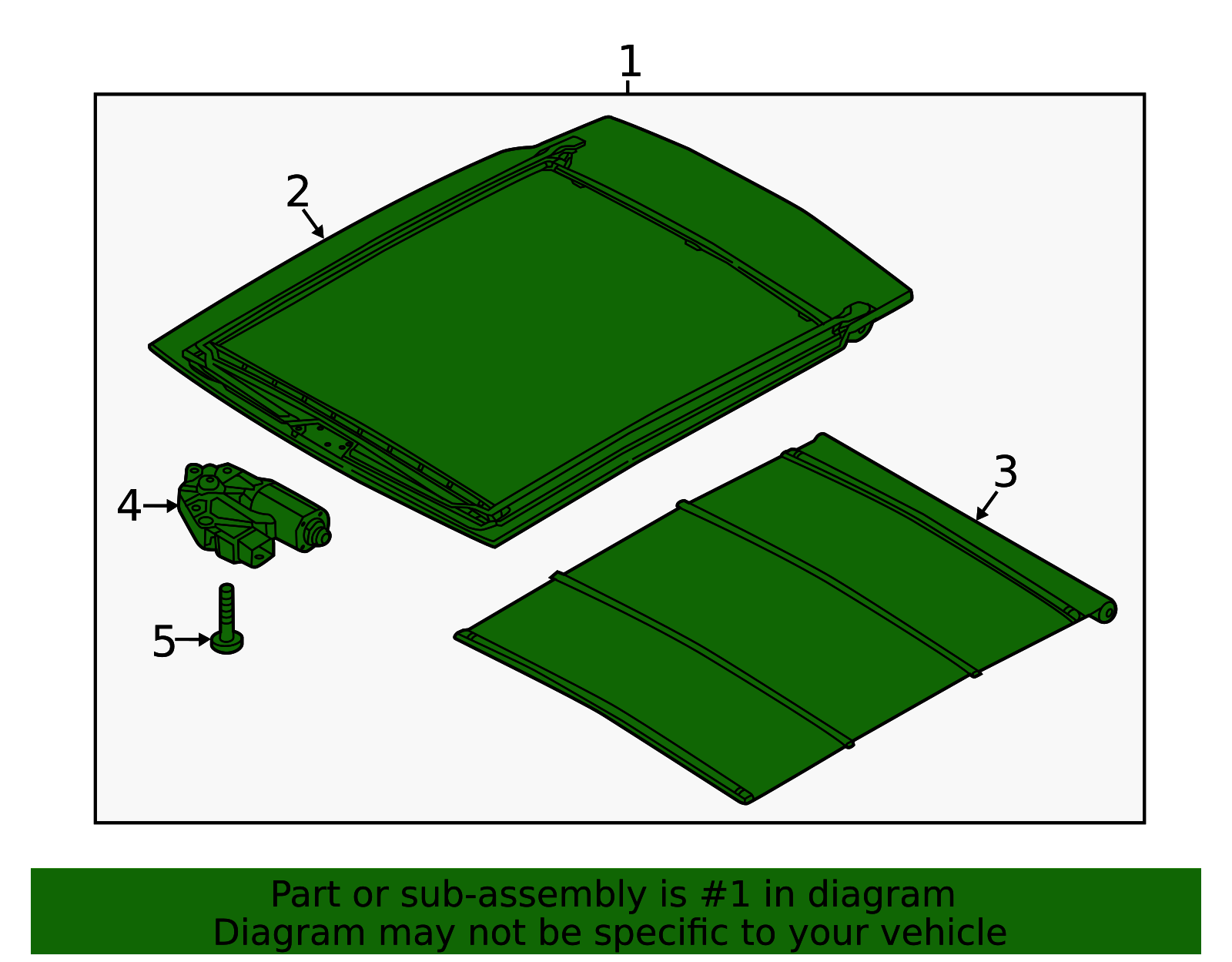 1

2

3

4

5

Part or sub-assembly is #1 in diagram
Diagram may not be specific to your vehicle