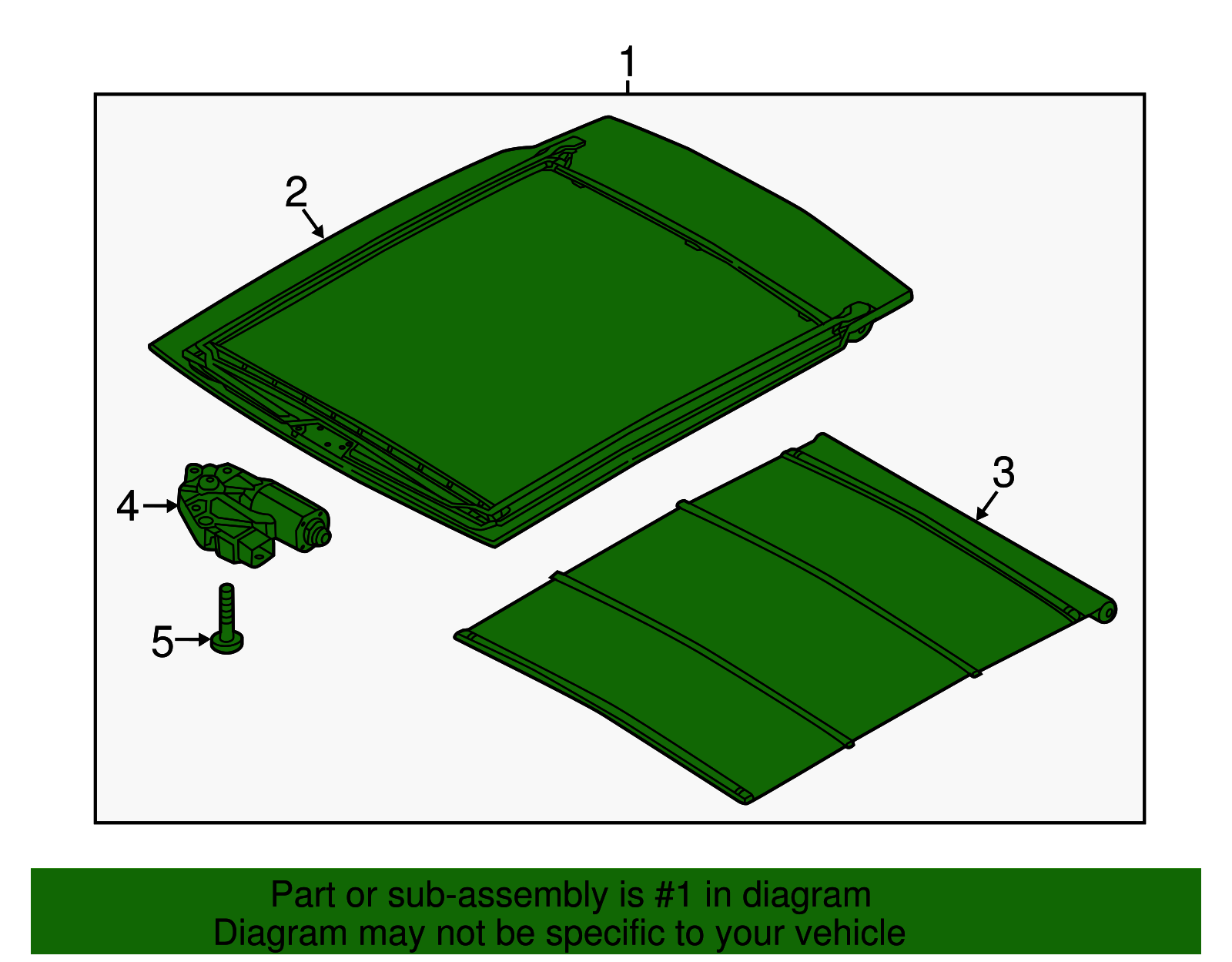 1

2

3

4

5

Part or sub-assembly is #1 in diagram
Diagram may not be specific to your vehicle