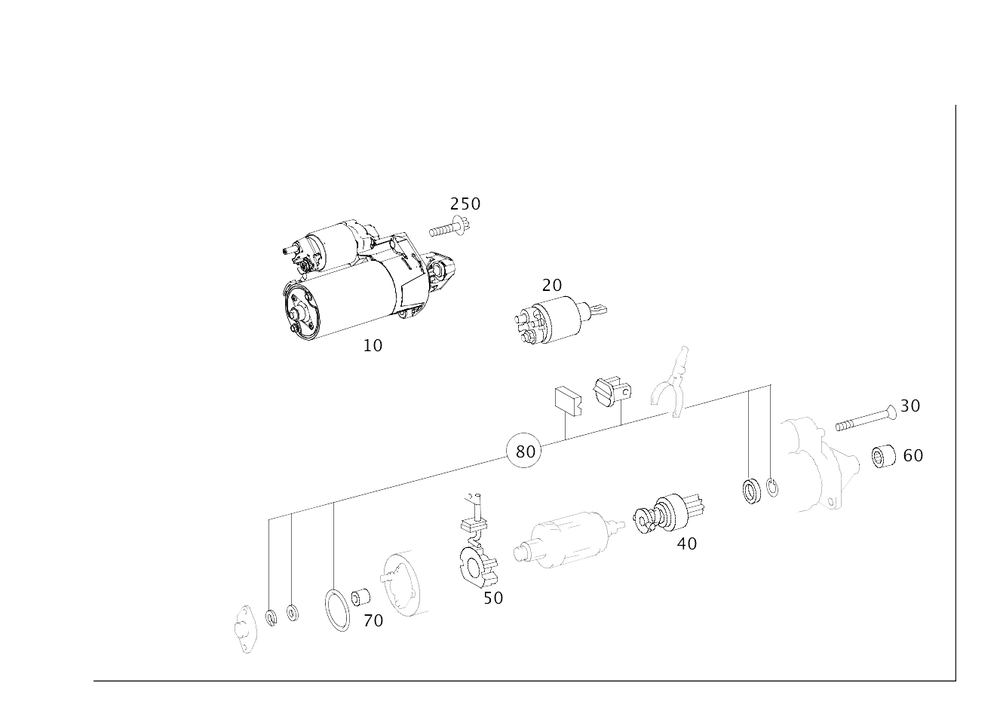 250
20
10
30
80
60
40
50
70