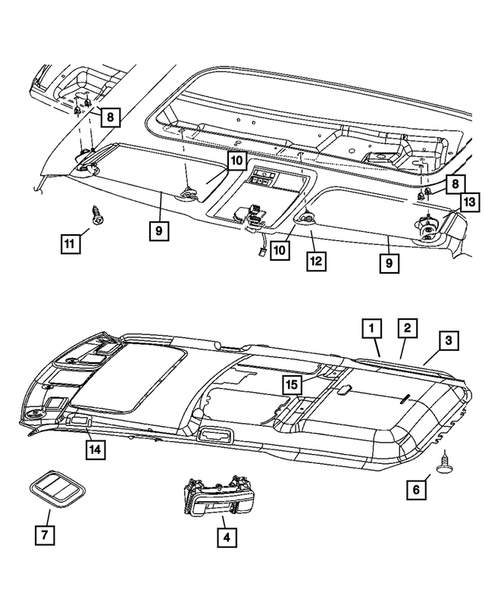 8
10
8
13
11
9
10
12
9
1
2
3
15
14
6
7
4