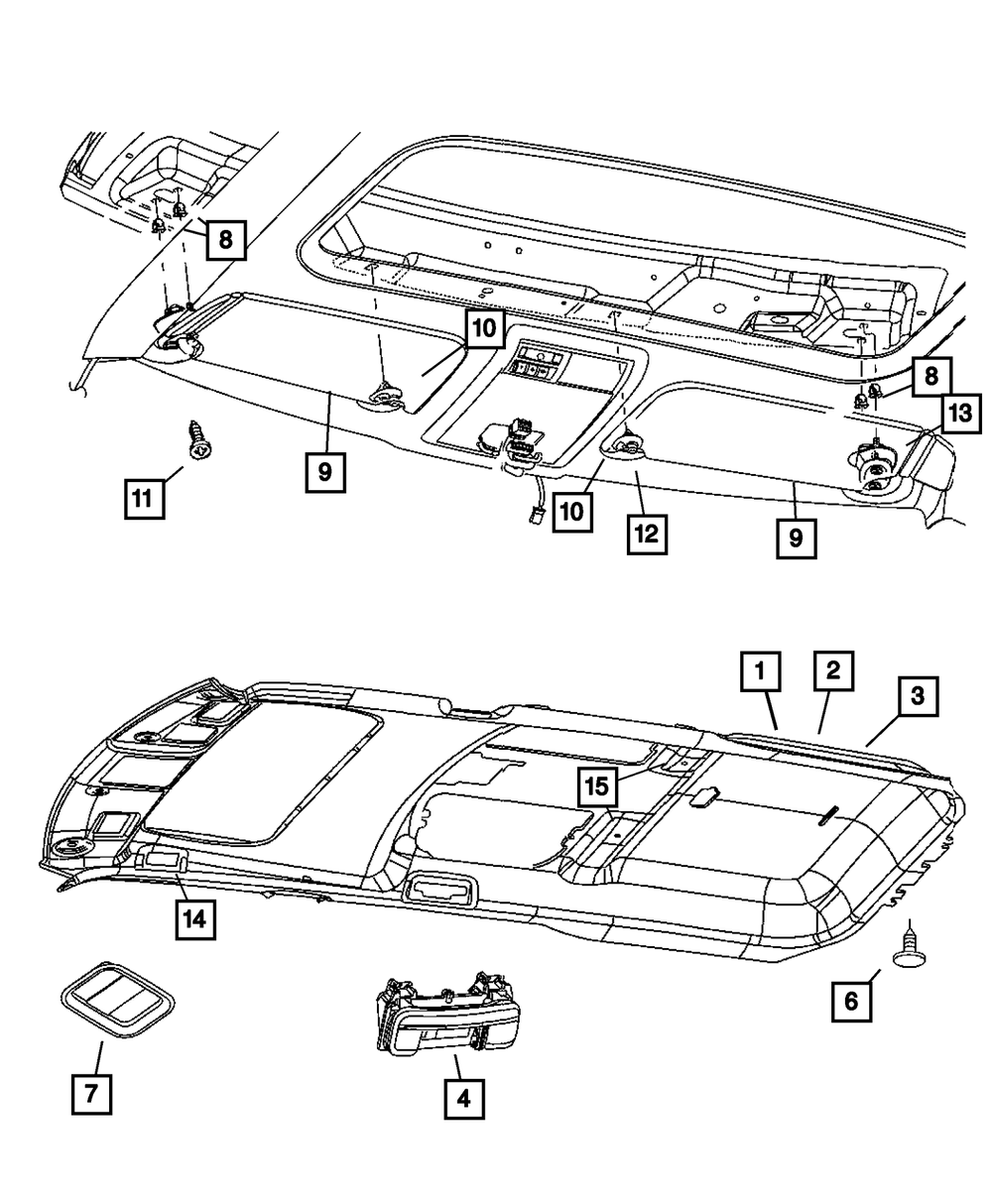 8
10
8
13
11
9
10
12
9
1
2
3
15
14
6
7
4