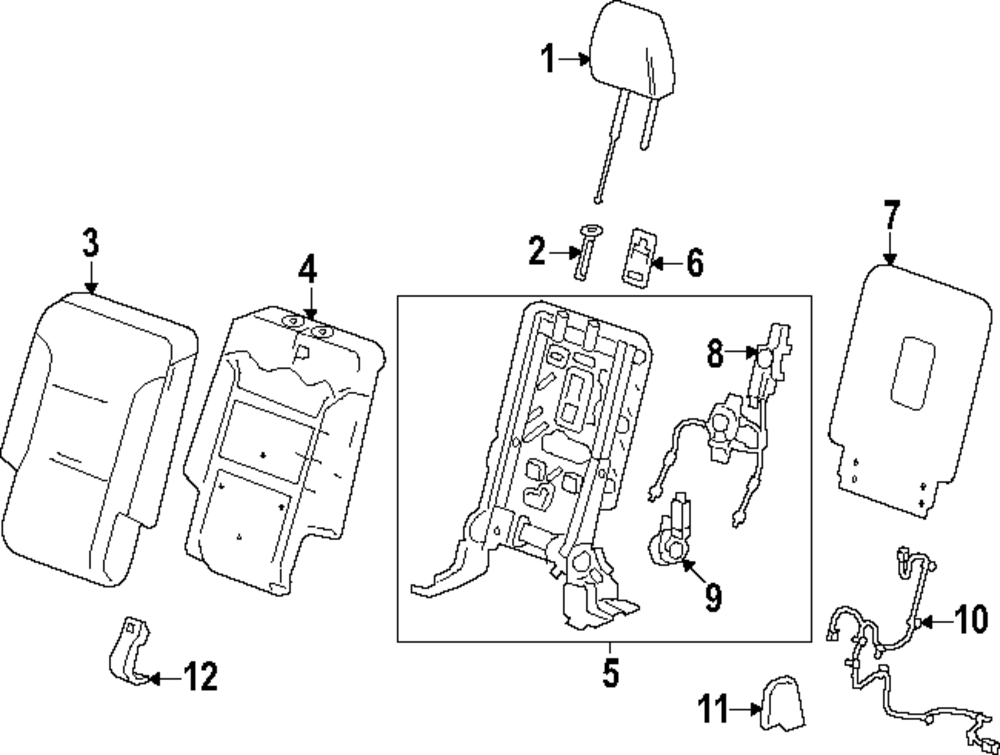 1
2
6
3
4
7
8
9
5
10
12
11