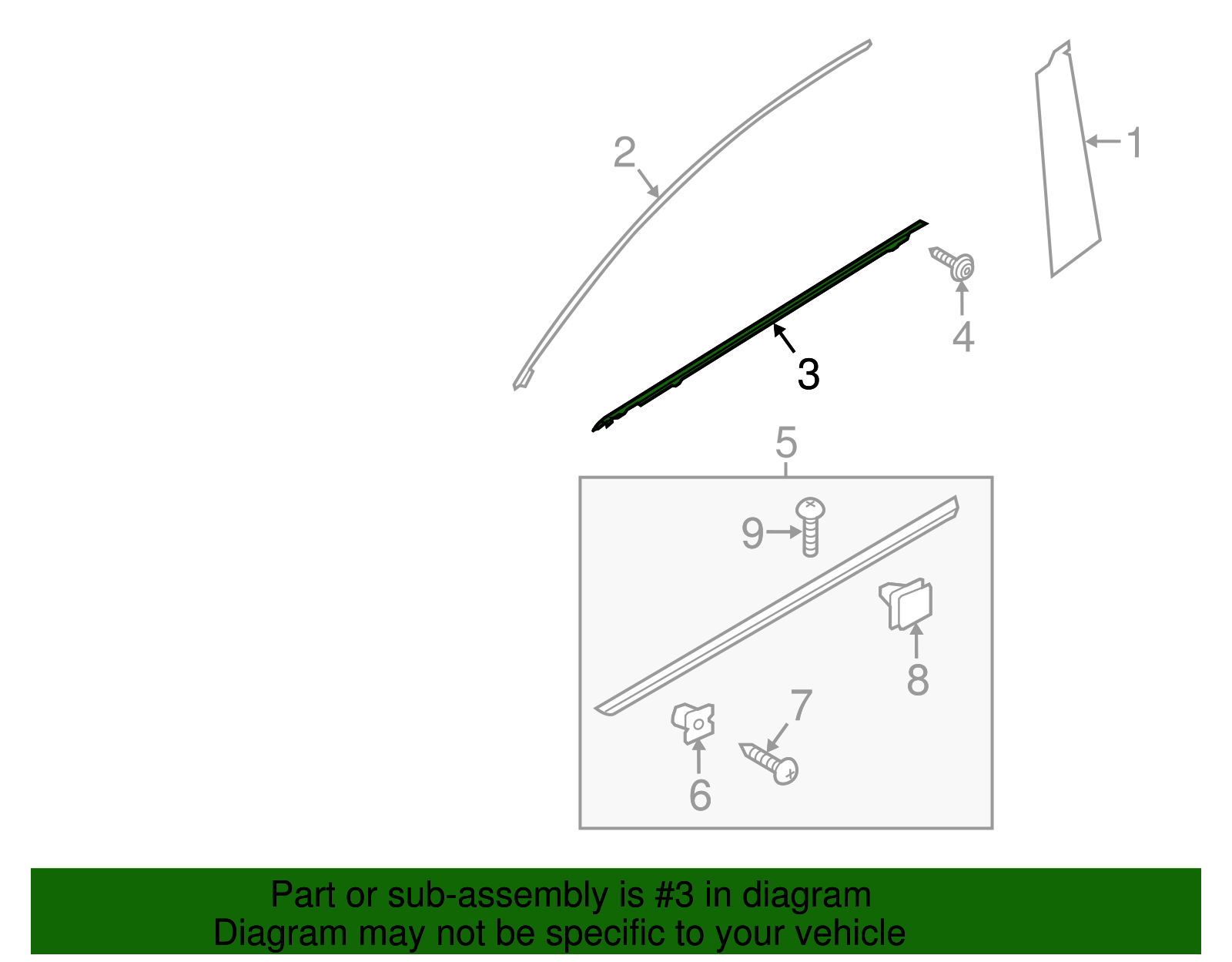 2
1
4
3
5
9
8
7
6
Part or sub-assembly is #3 in diagram
Diagram may not be specific to your vehicle