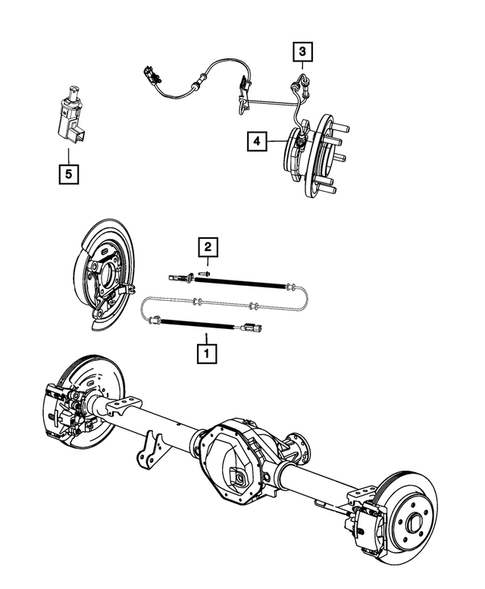 3
4
5
2
1