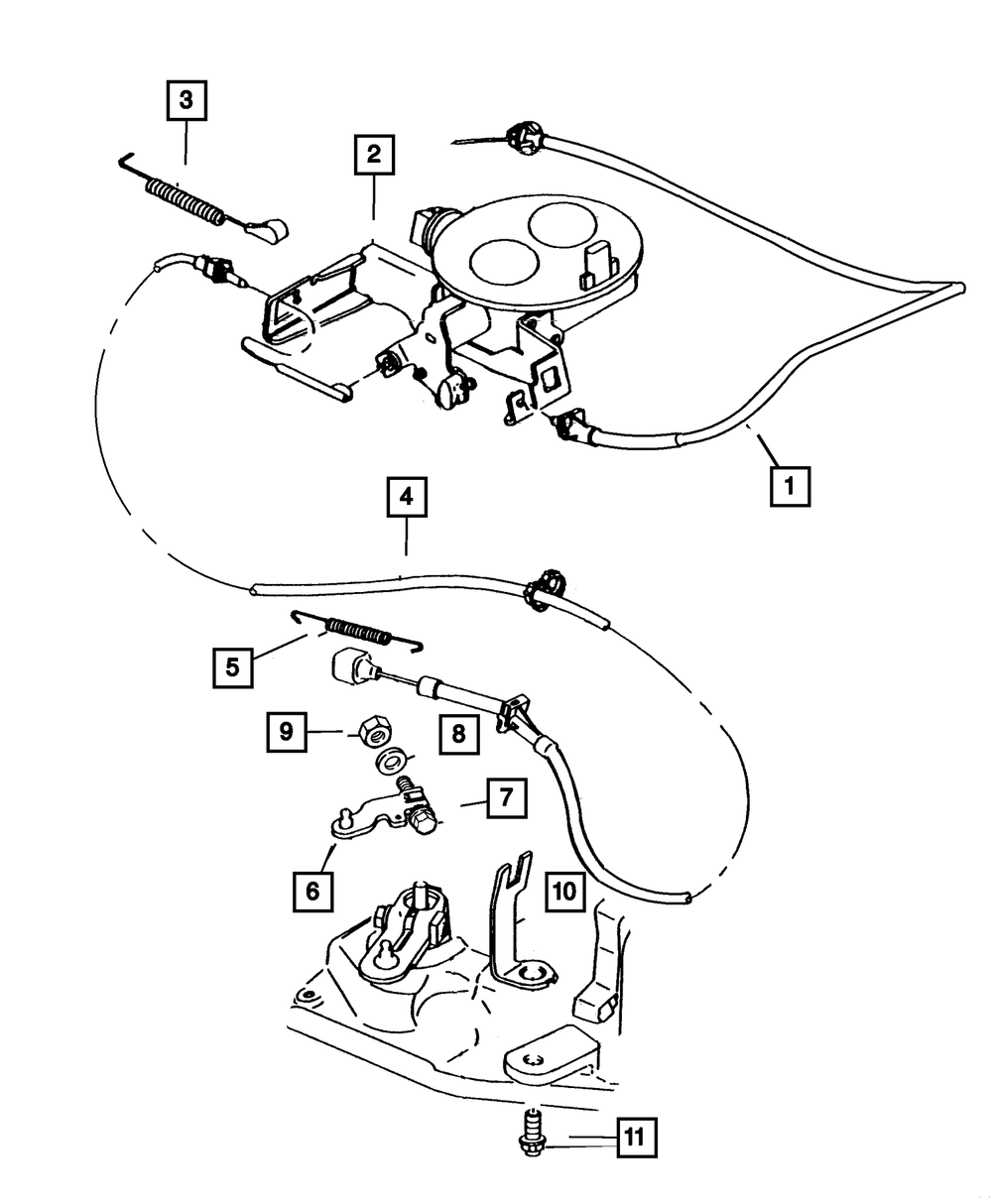 3
2
1
4
5
9
8
7
6
10
11