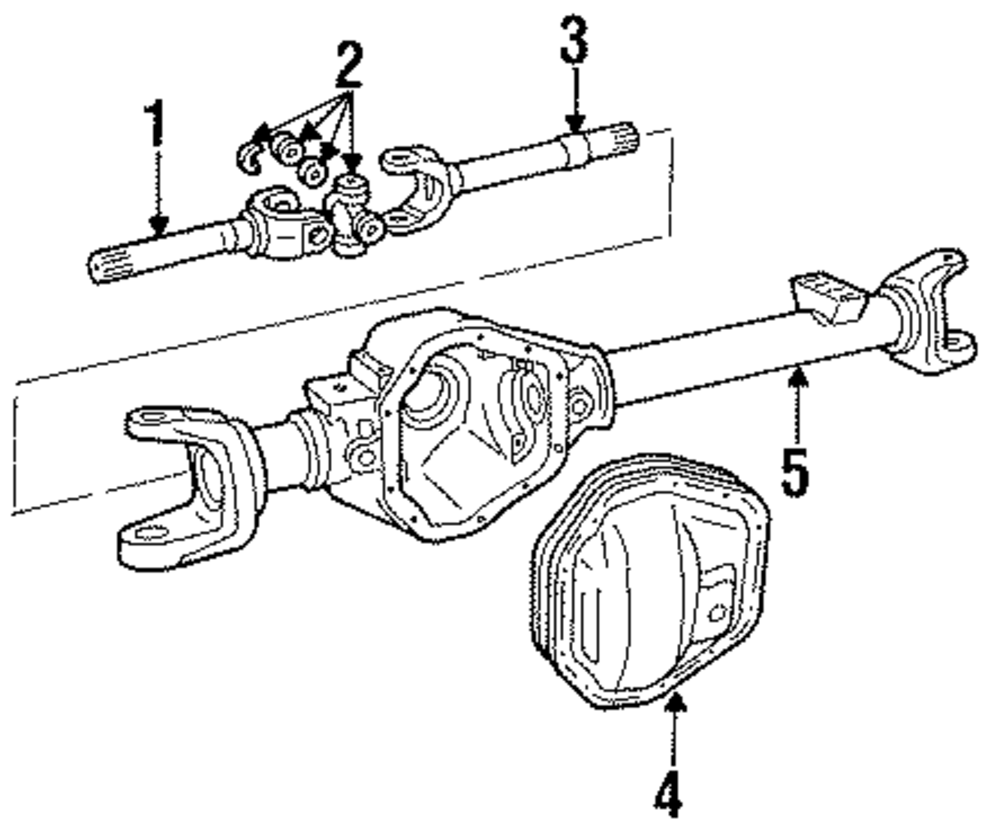 1
2
3
5
4