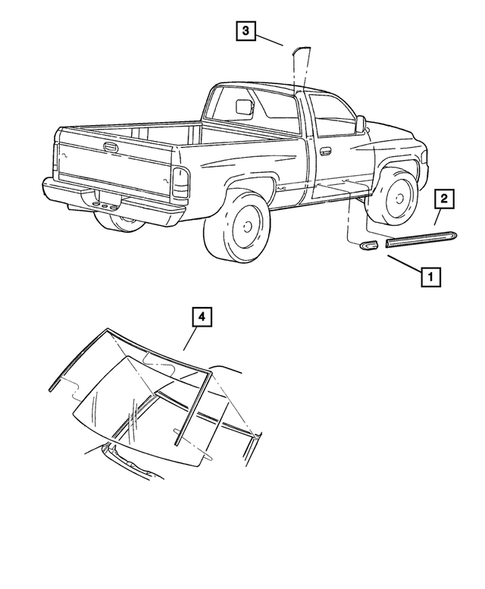 3
2
1
4