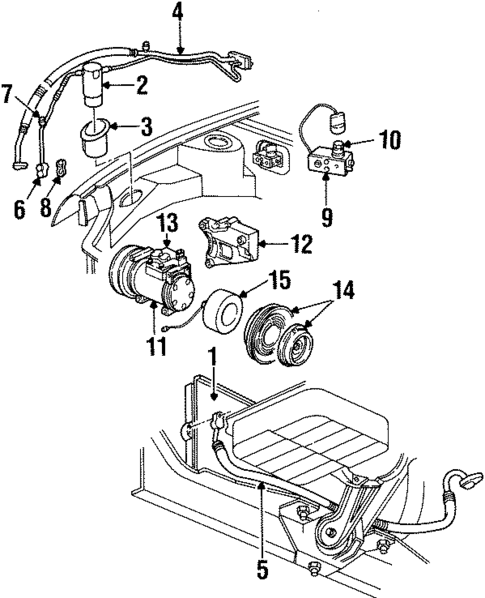 4
2
7
3
10
6
8
9
13
12
15
14
11
1
5