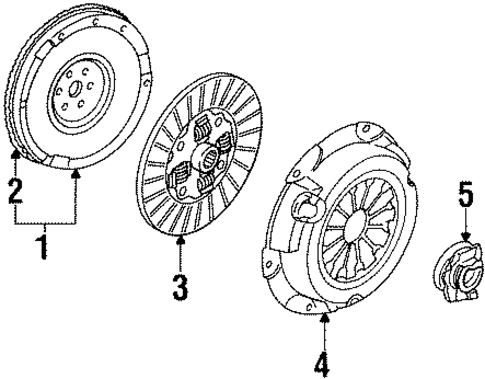 2
1
3
5
4