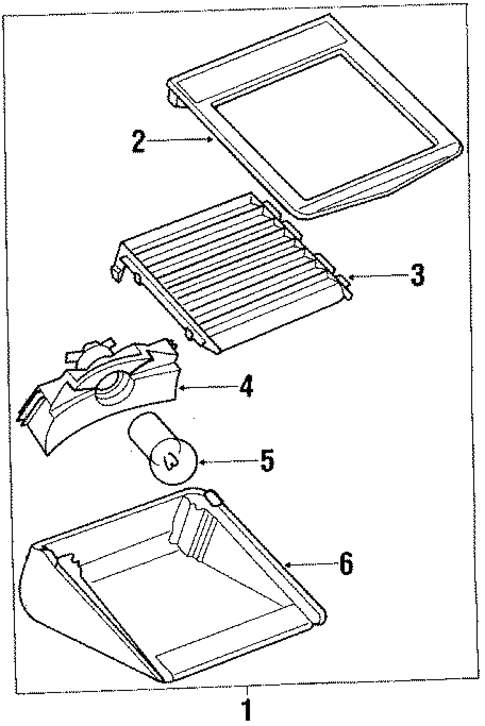 2
3
4
5
6
1