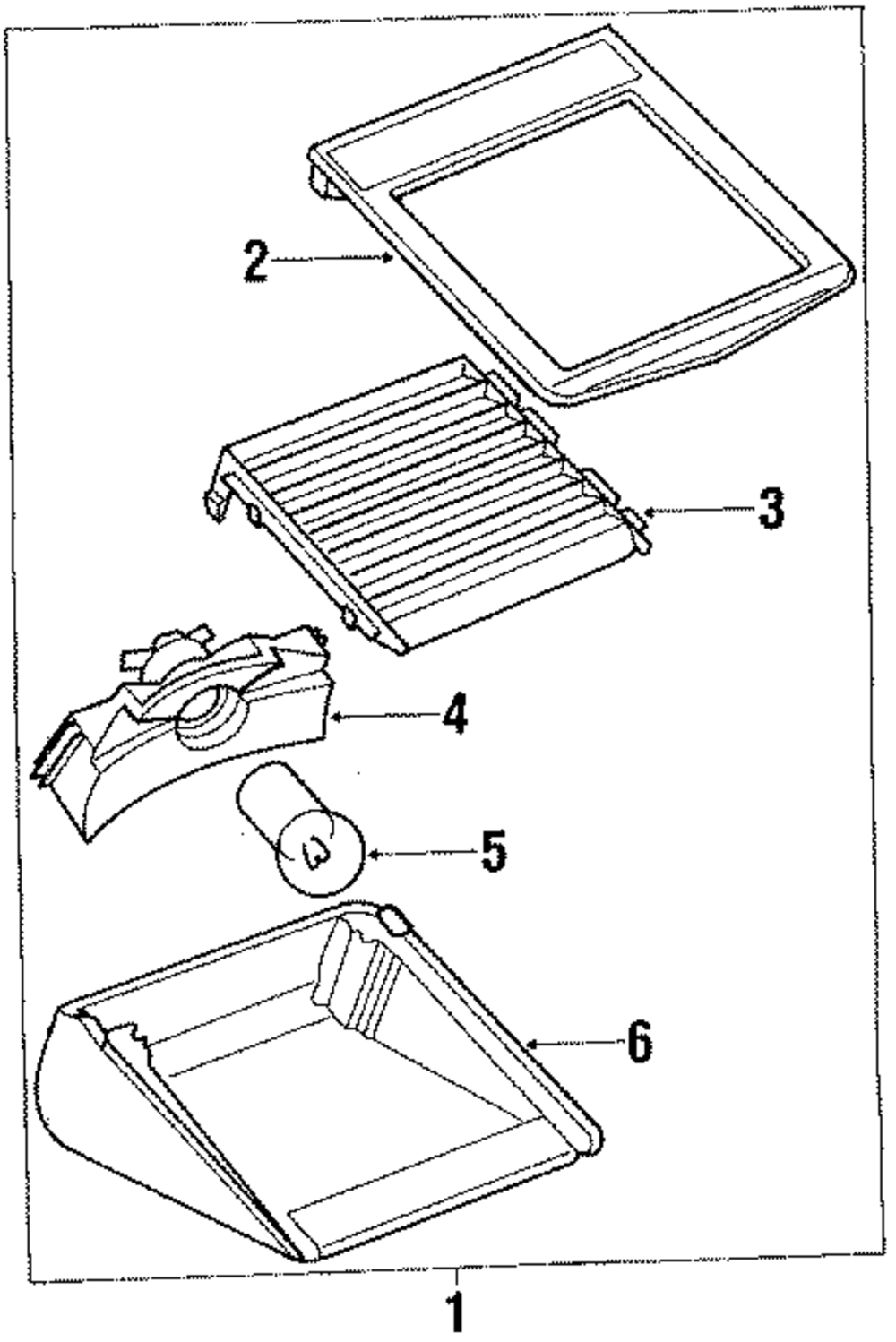 2
3
4
5
6
1