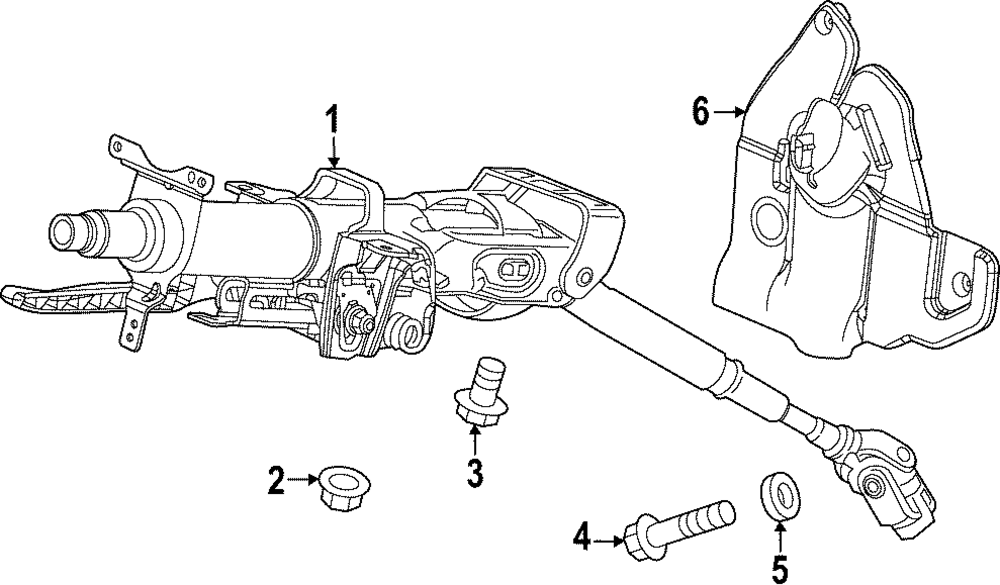 1
6
2
3
4
5