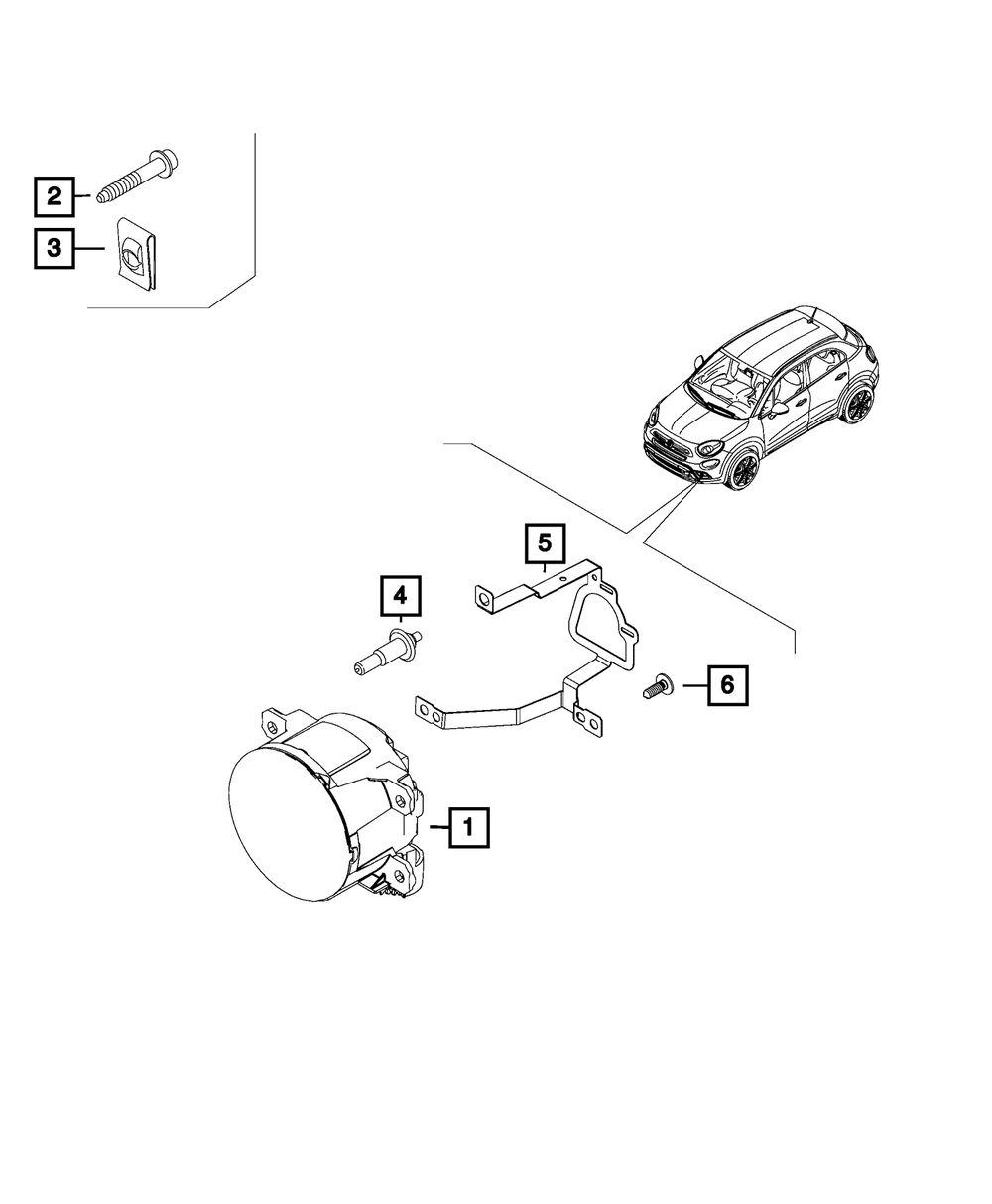 2
3
5
4
6
1